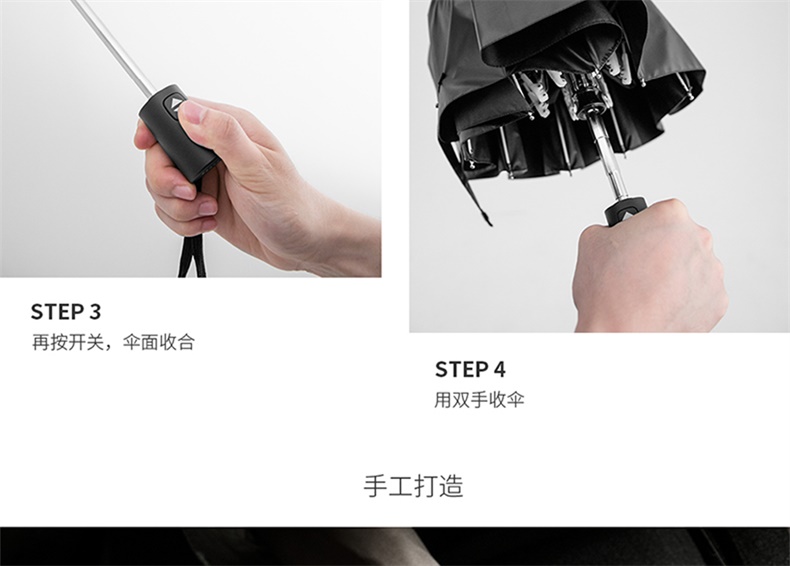 STEP 3
再按开关，伞面收合

STEP 4
用双手收伞

手工打造