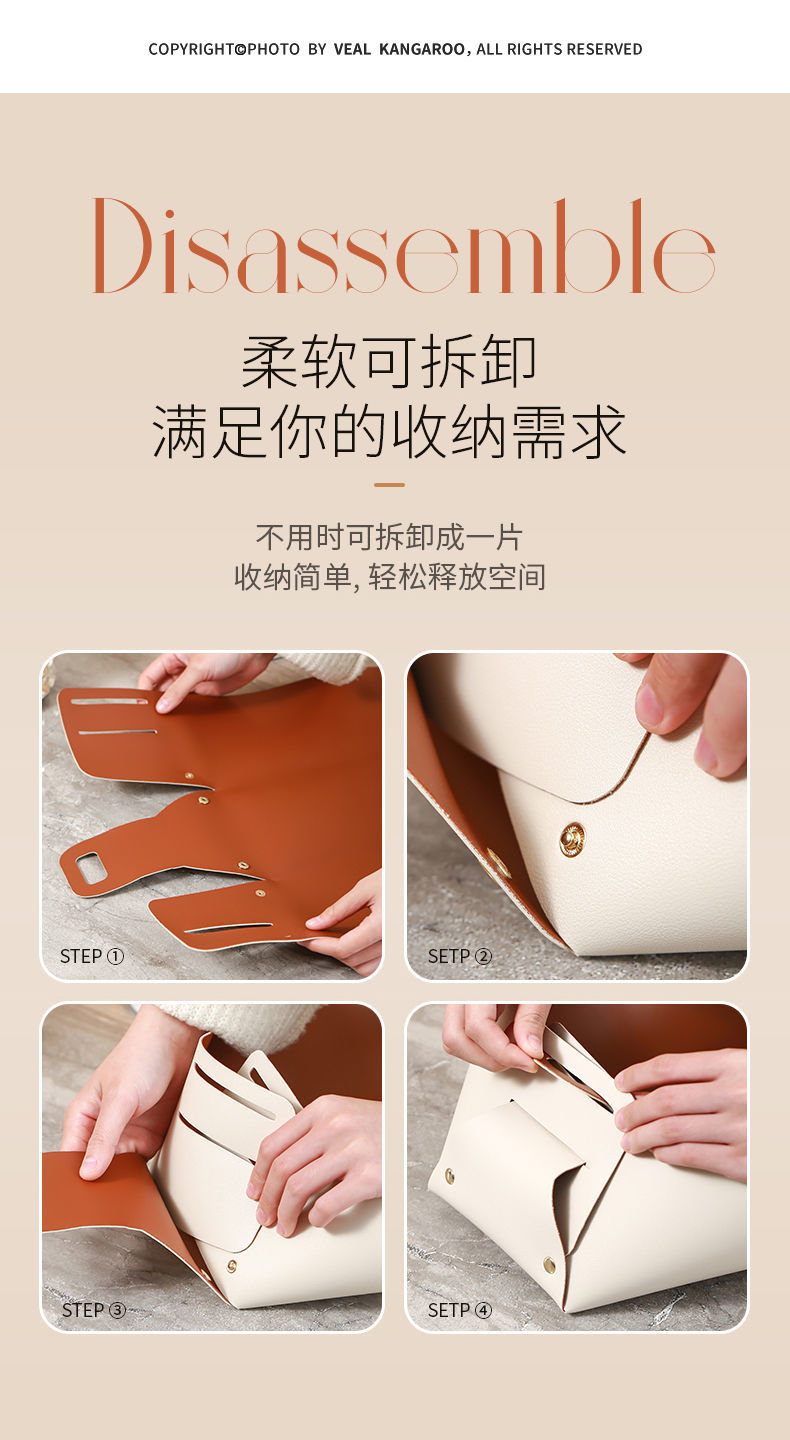 COPYRIGHT©PHOTO BY VEAL KANGAROO, ALL RIGHTS RESERVED

Disassemble

柔软可拆卸
满足你的收纳需求

不用时可拆卸成一片
收纳简单, 轻松释放空间

STEP ①

SETP ②

STEP ③

SETP ④