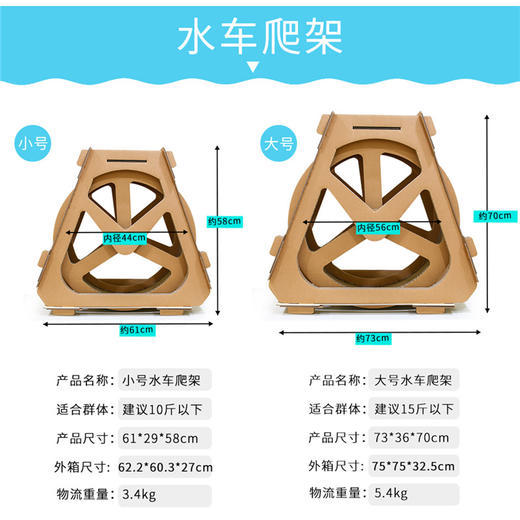 水车爬架

小号

内径44cm

约58cm

约61cm

大号

内径56cm

约70cm

约73cm

产品名称：小号水车爬架
适合群体：建议10斤以下
产品尺寸：61*29*58cm
外箱尺寸：62.2*60.3*27cm
物流重量：3.4kg

产品名称：大号水车爬架
适合群体：建议15斤以下
产品尺寸：73*36*70cm
外箱尺寸：75*75*32.5cm
物流重量：5.4kg