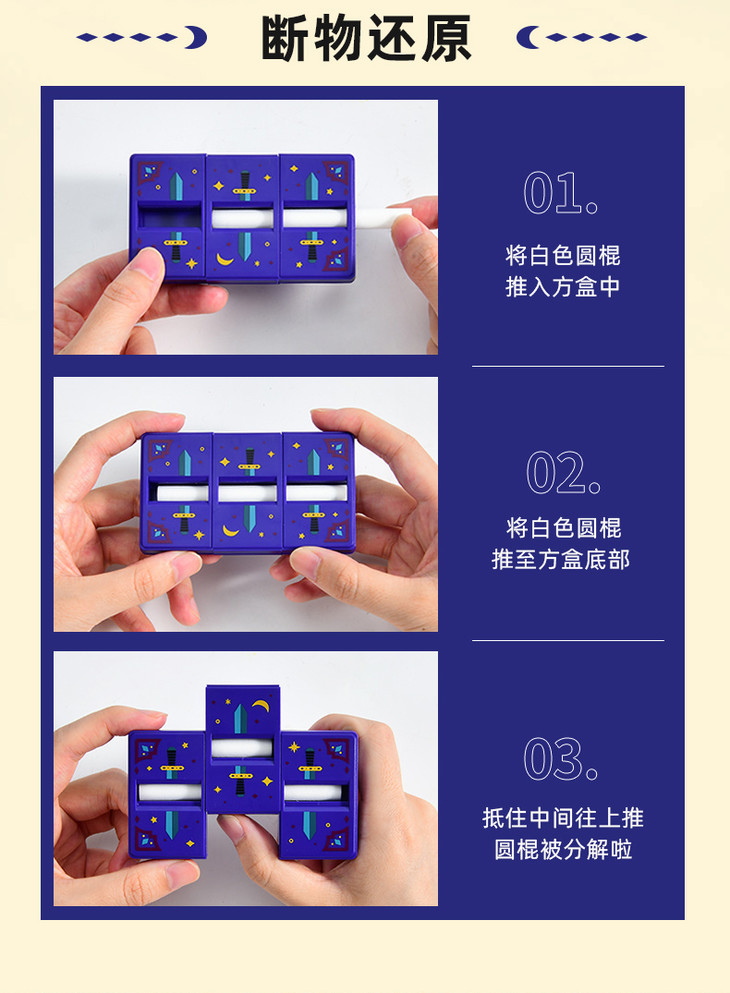 断物还原

01.

将白色圆棍
推入方盒中

02.

将白色圆棍
推至方盒底部

03.

抵住中间往上推
圆棍被分解啦