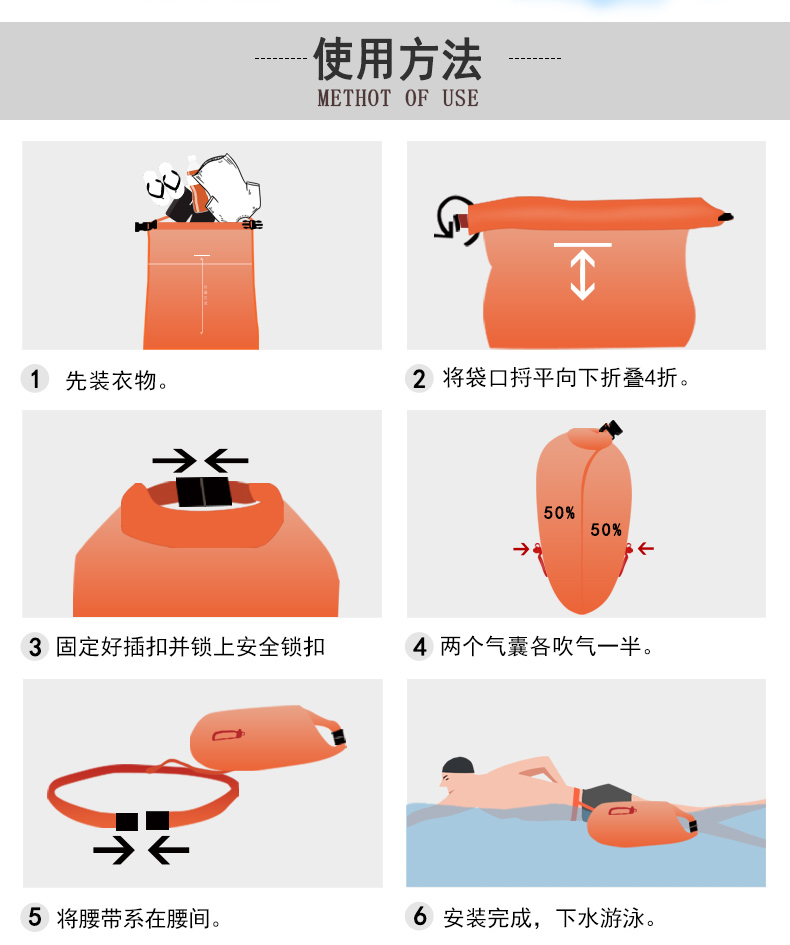 使用方法
METHOT OF USE

1 先装衣物。

2 将袋口捋平向下折叠4折。

3 固定好插扣并锁上安全锁扣

50%
50%

4 两个气囊各吹气一半。

5 将腰带系在腰间。

6 安装完成，下水游泳。