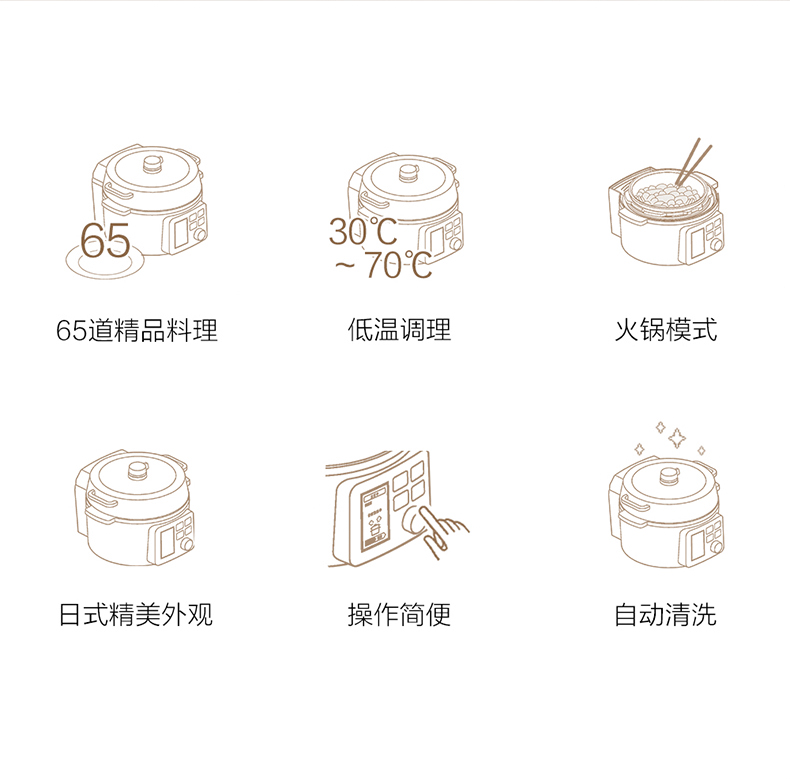 65

65道精品料理

30℃
~70℃

低温调理

火锅模式

日式精美外观

操作简便

自动清洗