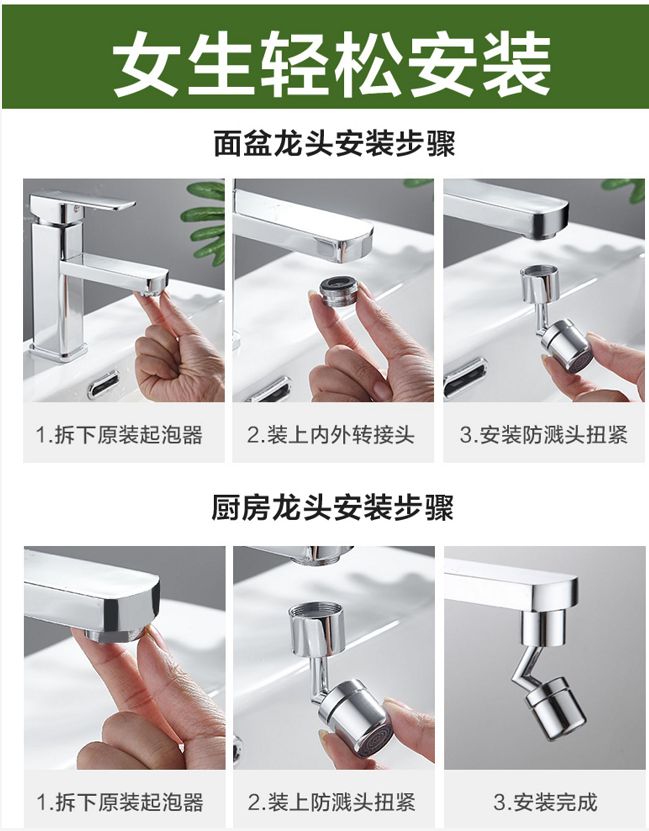 女生轻松安装

面盆龙头安装步骤

1.拆下原装起泡器

2.装上内外转接头

3.安装防溅头扭紧

厨房龙头安装步骤

1.拆下原装起泡器

2.装上防溅头扭紧

3.安装完成