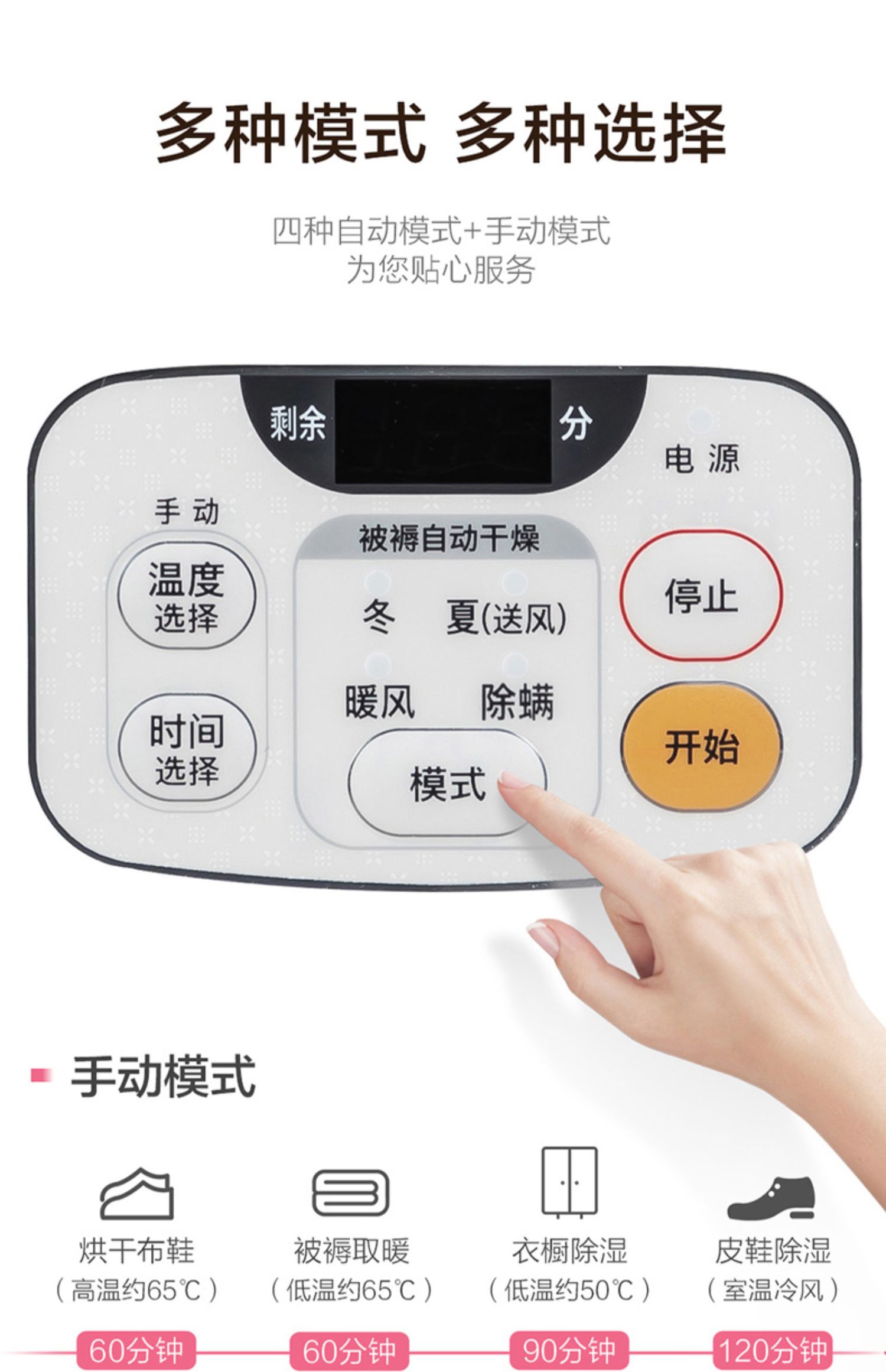 多种模式 多种选择

四种自动模式+手动模式
为您贴心服务

剩余 分

电源

手动

温度选择

时间选择

被褥自动干燥

冬 夏(送风)

暖风 除螨

模式

停止

开始

手动模式

烘干布鞋
（高温约65℃）
60分钟

被褥取暖
（低温约65℃）
60分钟

衣橱除湿
（低温约50℃）
90分钟

皮鞋除湿
（室温冷风）
120分钟