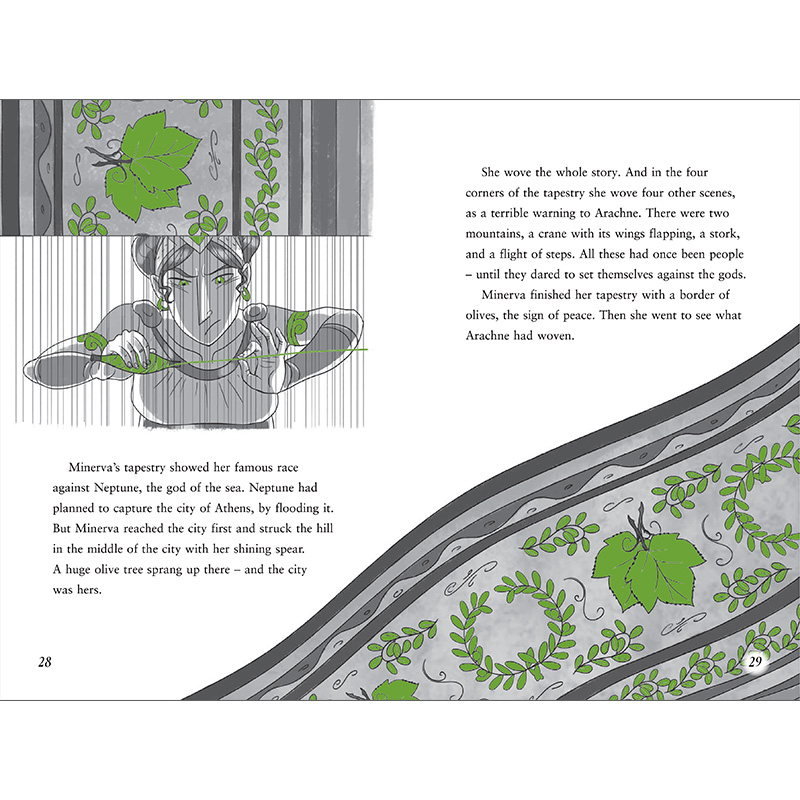 Minerva's tapestry showed her famous race against Neptune, the god of the sea. Neptune had planned to capture the city of Athens, by flooding it. But Minerva reached the city first and struck the hill in the middle of the city with her shining spear. A huge olive tree sprang up there – and the city was hers.

28

She wove the whole story. And in the four corners of the tapestry she wove four other scenes, as a terrible warning to Arachne. There were two mountains, a crane with its wings flapping, a stork, and a flight of steps. All these had once been people – until they dared to set themselves against the gods.

Minerva finished her tapestry with a border of olives, the sign of peace. Then she went to see what Arachne had woven.

29