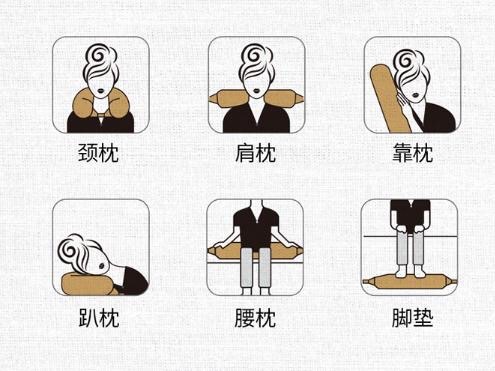 颈枕

肩枕

靠枕

趴枕

腰枕

脚垫