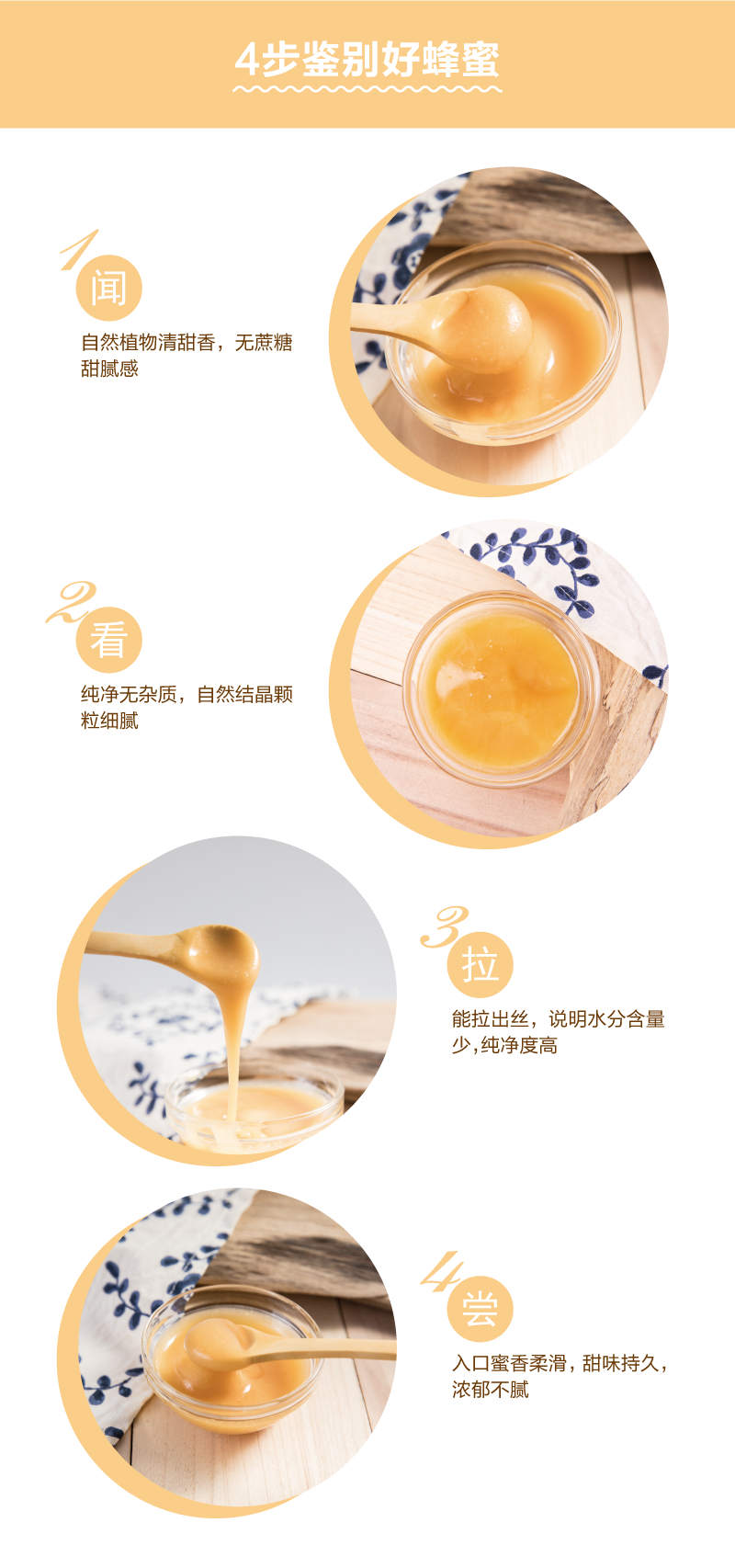 4步鉴别好蜂蜜

1
闻
自然植物清甜香，无蔗糖甜腻感

2
看
纯净无杂质，自然结晶颗粒细腻

3
拉
能拉出丝，说明水分含量少，纯净度高

4
尝
入口蜜香柔滑，甜味持久，浓郁不腻