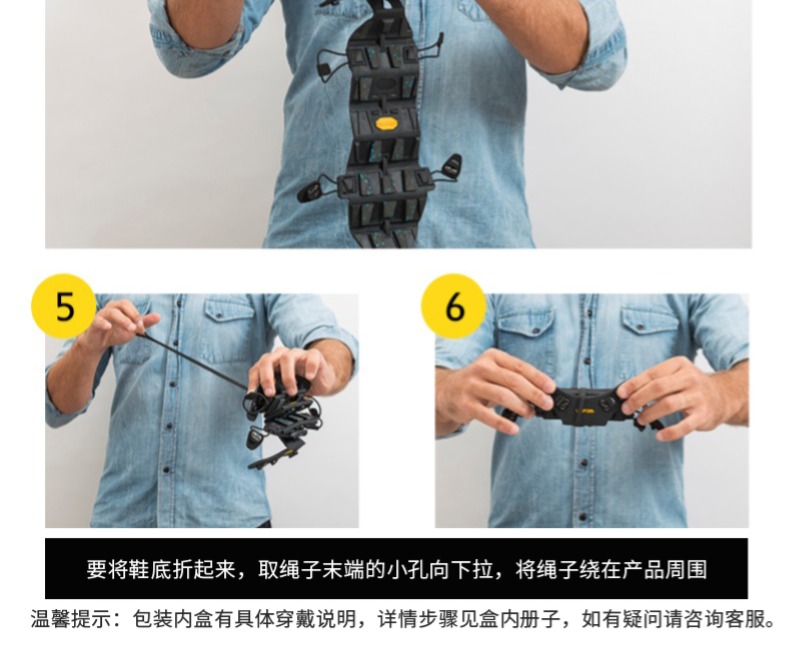 5

6

要将鞋底折起来，取绳子末端的小孔向下拉，将绳子绕在产品周围

温馨提示：包装内盒有具体穿戴说明，详情步骤见盒内册子，如有疑问请咨询客服。