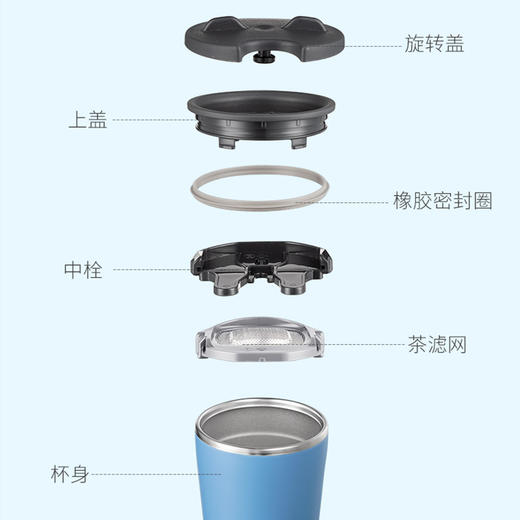 旋转盖

上盖

橡胶密封圈

中栓

茶滤网

杯身