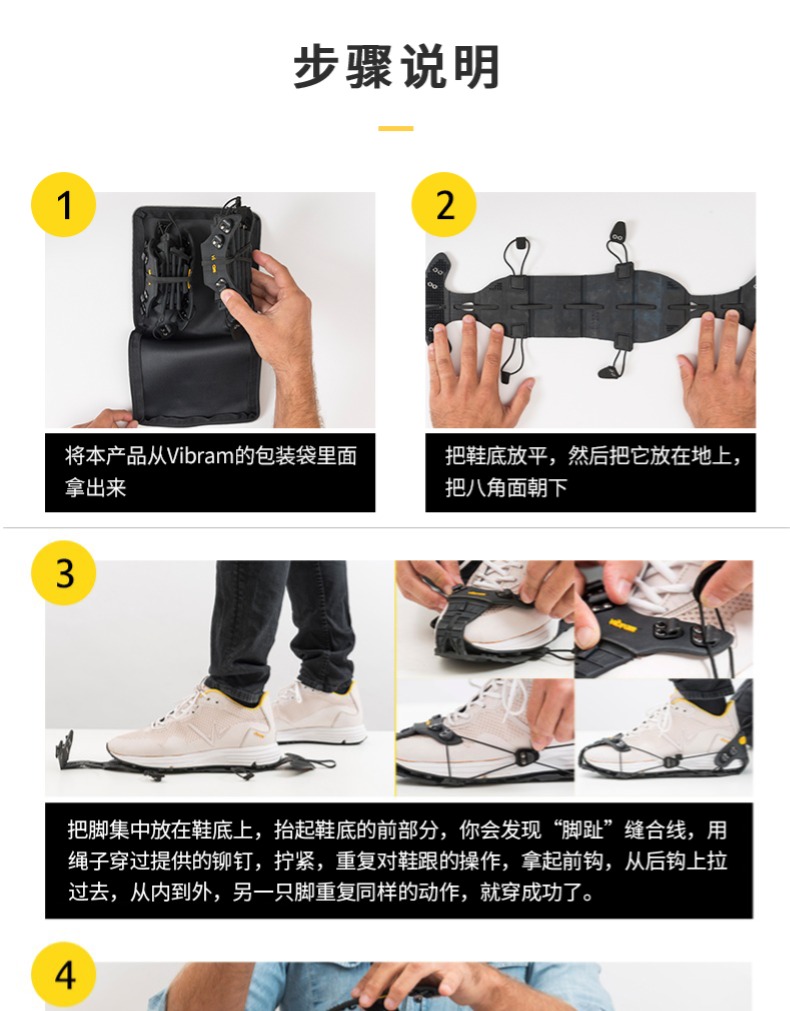 步骤说明

1

将本产品从Vibram的包装袋里面拿出来

2

把鞋底放平，然后把它放在地上，把八角面朝下

3

把脚集中放在鞋底上，抬起鞋底的前部分，你会发现“脚趾”缝合线，用绳子穿过提供的铆钉，拧紧，重复对鞋跟的操作，拿起前钩，从后钩上拉过去，从内到外，另一只脚重复同样的动作，就穿成功了。

4