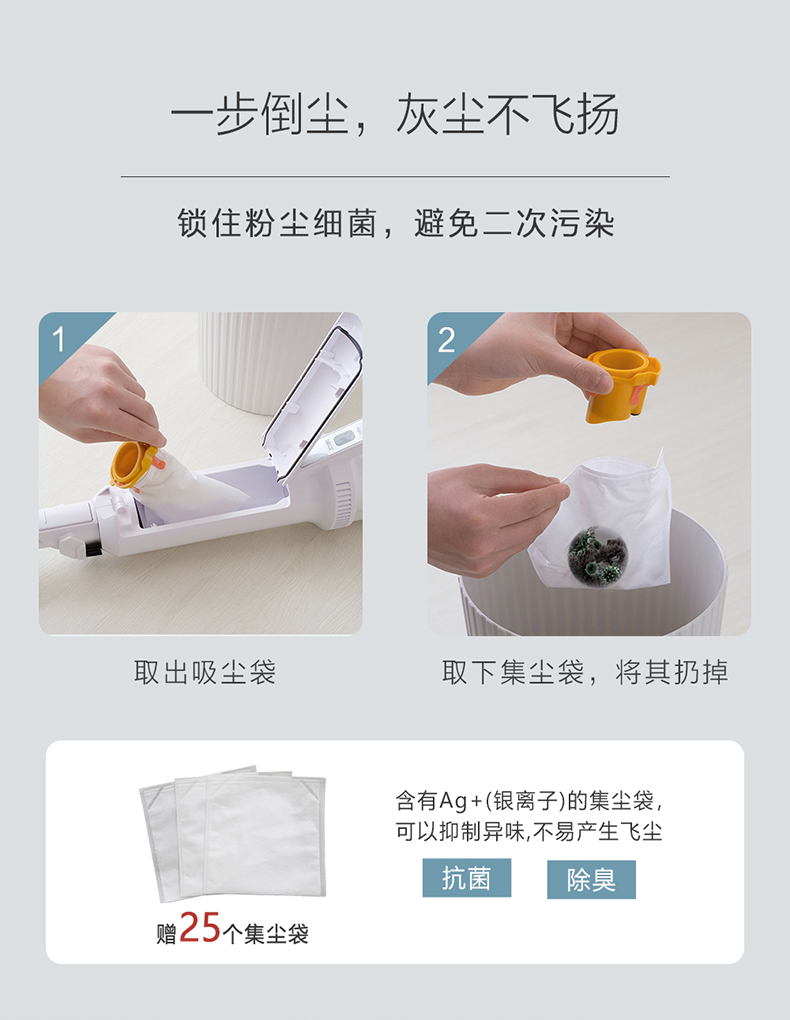 一步倒尘，灰尘不飞扬

锁住粉尘细菌，避免二次污染

1

2

取出吸尘袋

取下集尘袋，将其扔掉

赠25个集尘袋

含有Ag+(银离子)的集尘袋，可以抑制异味,不易产生飞尘

抗菌

除臭