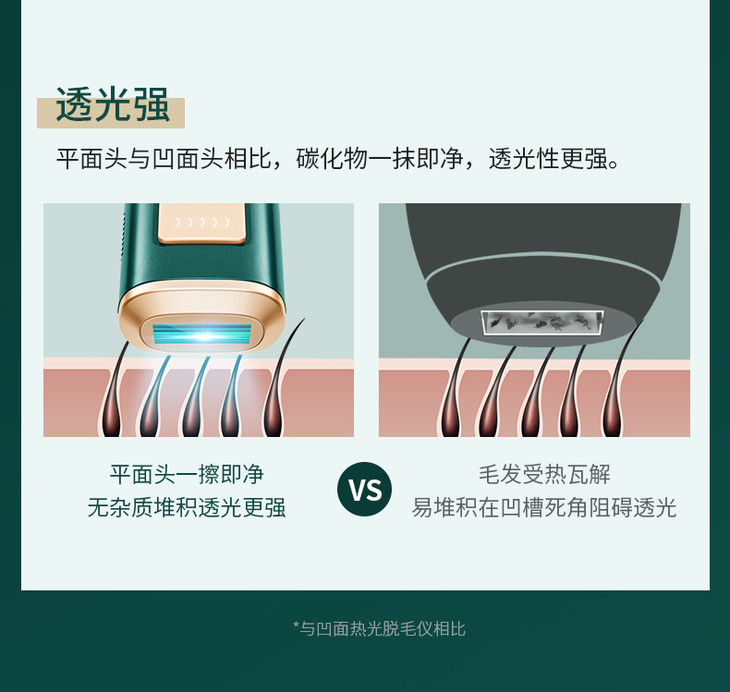 透光强

平面头与凹面头相比，碳化物一抹即净，透光性更强。

平面头一擦即净
无杂质堆积透光更强

VS

毛发受热瓦解
易堆积在凹槽死角阻碍透光

*与凹面热光脱毛仪相比