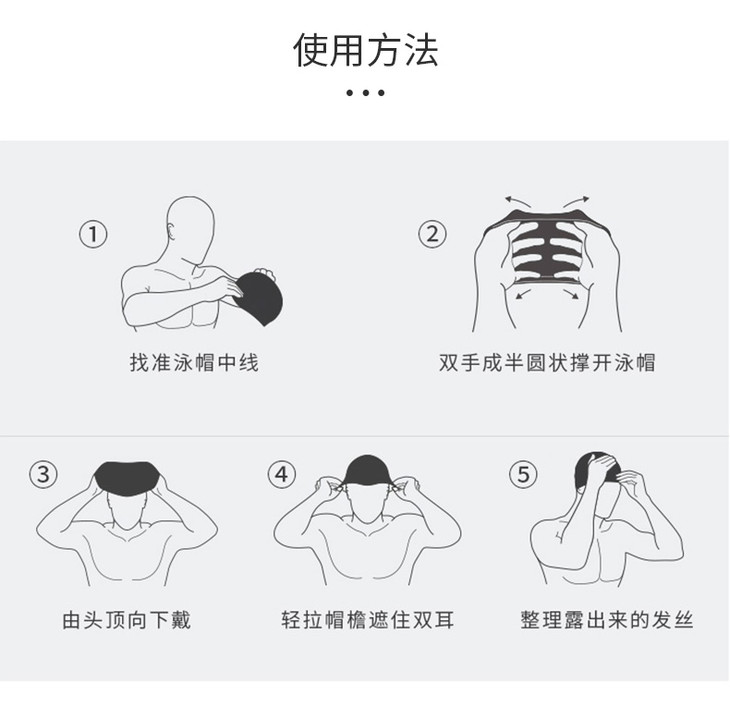 使用方法

• • •

①

找准泳帽中线

②

双手成半圆状撑开泳帽

③

由头顶向下戴

④

轻拉帽檐遮住双耳

⑤

整理露出来的发丝