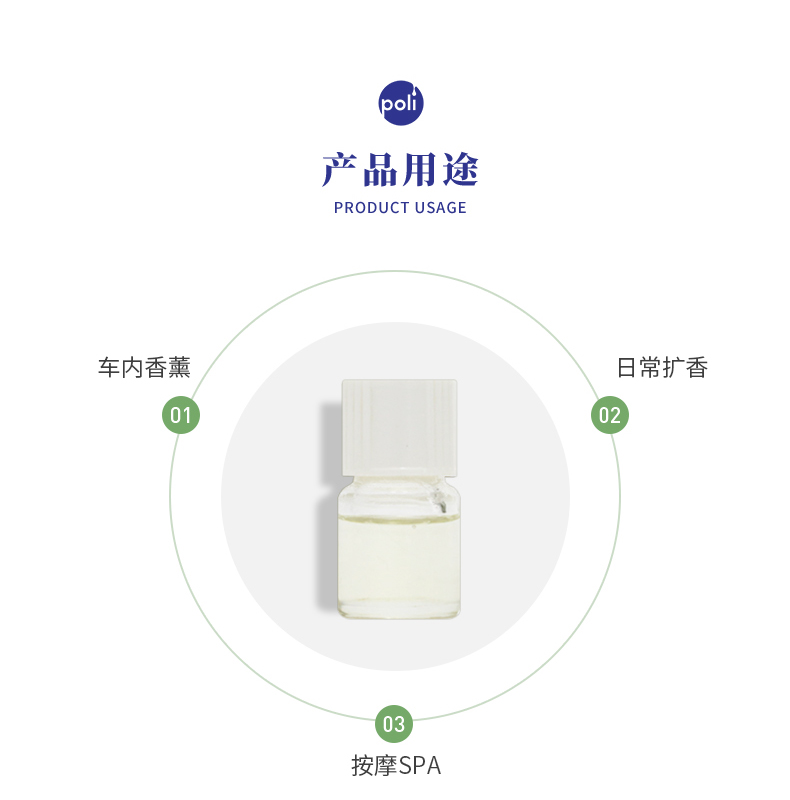 poli

产品用途

PRODUCT USAGE

车内香薰

01

日常扩香

02

03

按摩SPA