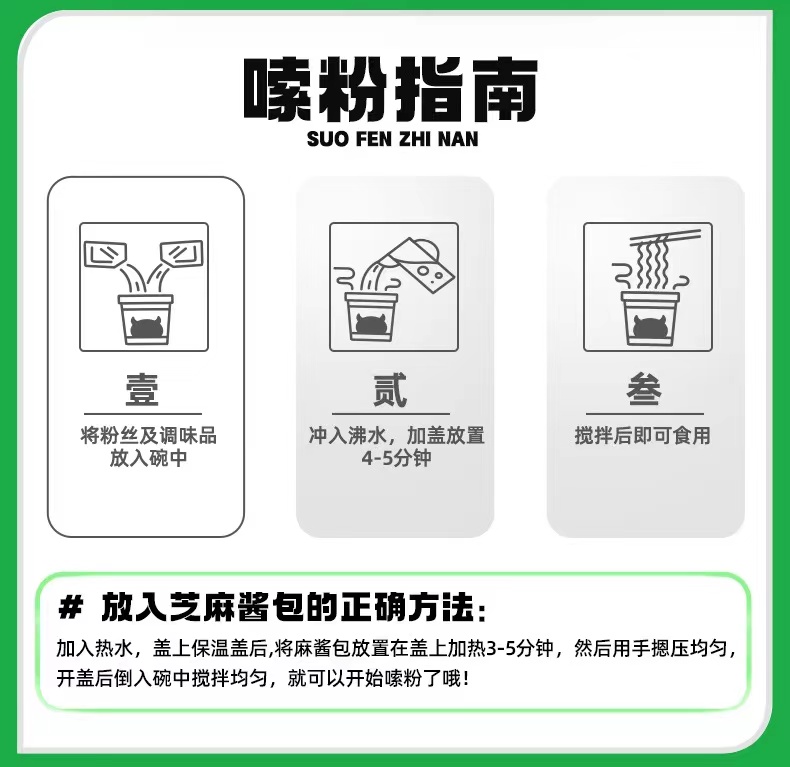 嗦粉指南
SUO FEN ZHI NAN

壹
将粉丝及调味品放入碗中

贰
冲入沸水，加盖放置4-5分钟

叁
搅拌后即可食用

# 放入芝麻酱包的正确方法：
加入热水，盖上保温盖后,将麻酱包放置在盖上加热3-5分钟，然后用手摁压均匀，开盖后倒入碗中搅拌均匀，就可以开始嗦粉了哦！