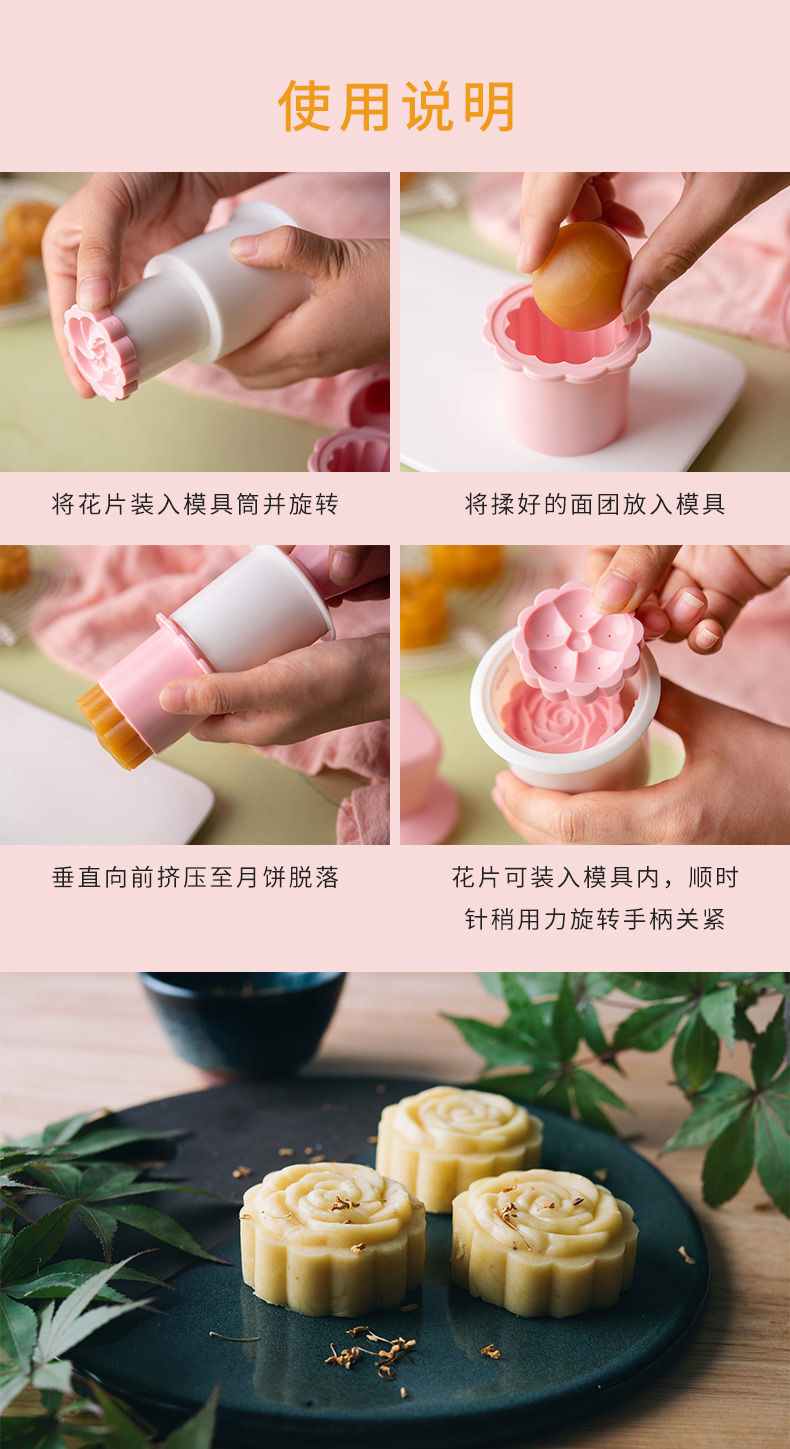 使用说明

将花片装入模具筒并旋转

将揉好的面团放入模具

垂直向前挤压至月饼脱落

花片可装入模具内，顺时针稍用力旋转手柄关紧