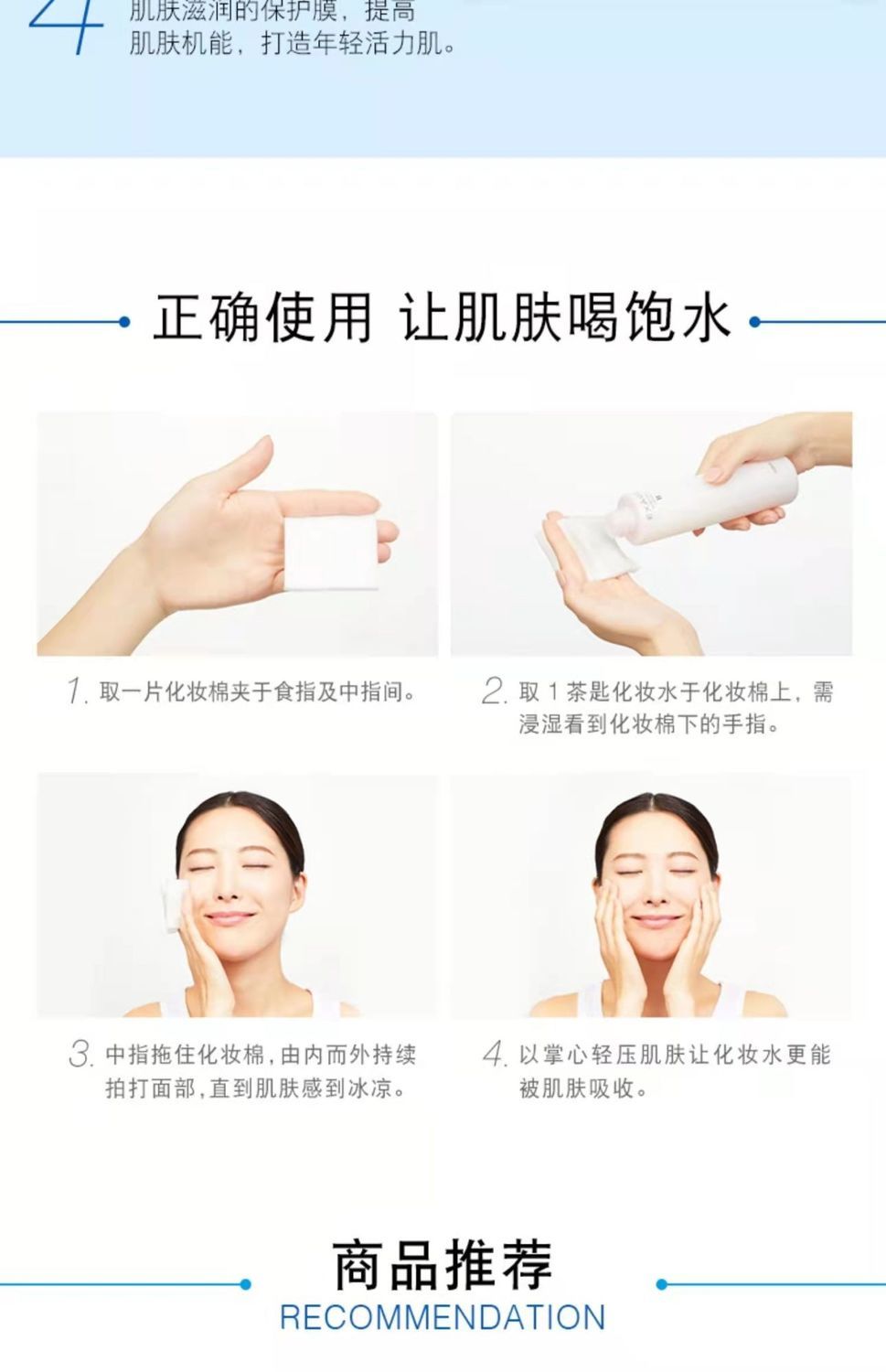 4
肌肤滋润的保护膜，提高肌肤机能，打造年轻活力肌。

正确使用 让肌肤喝饱水

1. 取一片化妆棉夹于食指及中指间。

2. 取 1 茶匙化妆水于化妆棉上，需浸湿看到化妆棉下的手指。

3. 中指拖住化妆棉，由内而外持续拍打面部，直到肌肤感到冰凉。

4. 以掌心轻压肌肤让化妆水更能被肌肤吸收。

商品推荐
RECOMMENDATION