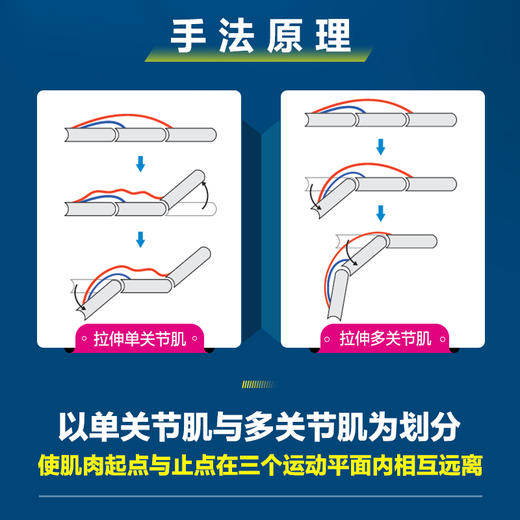 手法原理

拉伸单关节肌

拉伸多关节肌

以单关节肌与多关节肌为划分

使肌肉起点与止点在三个运动平面内相互远离