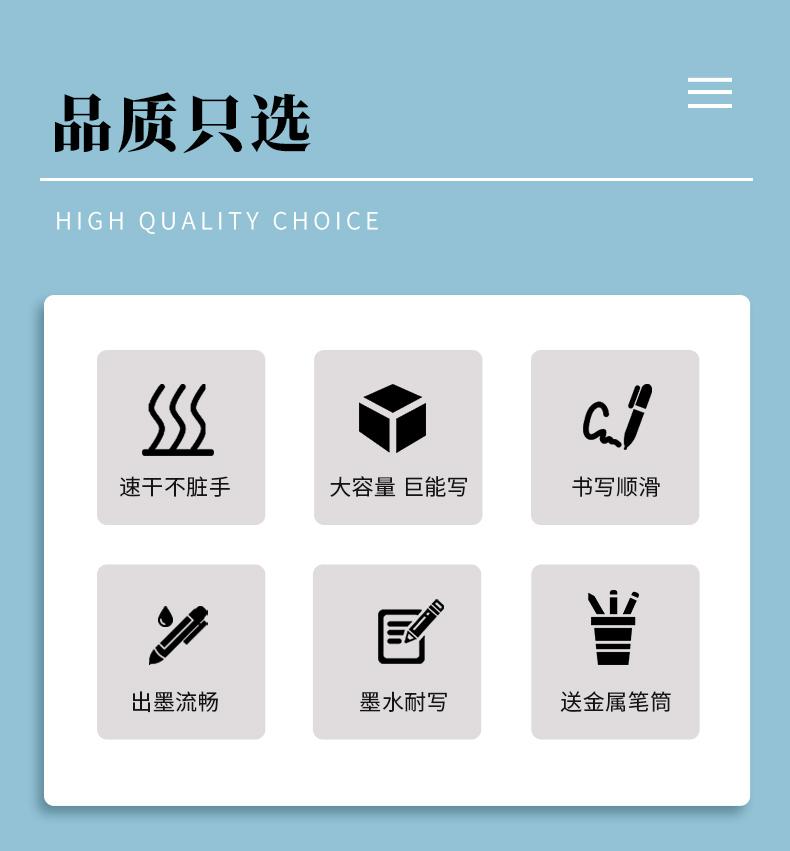 品质只选

HIGH QUALITY CHOICE

速干不脏手

大容量 巨能写

书写顺滑

出墨流畅

墨水耐写

送金属笔筒