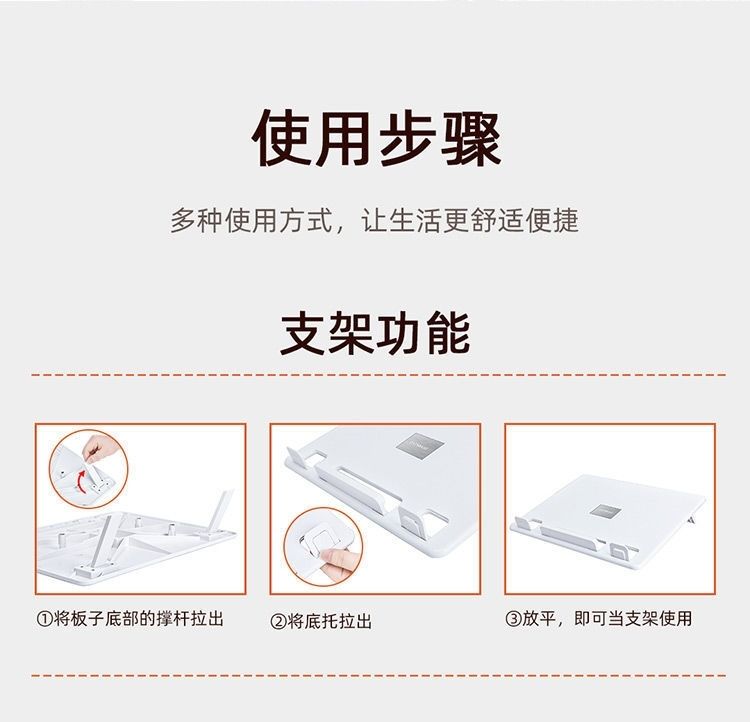 使用步骤

多种使用方式，让生活更舒适便捷

支架功能

①将板子底部的撑杆拉出

②将底托拉出

③放平，即可当支架使用