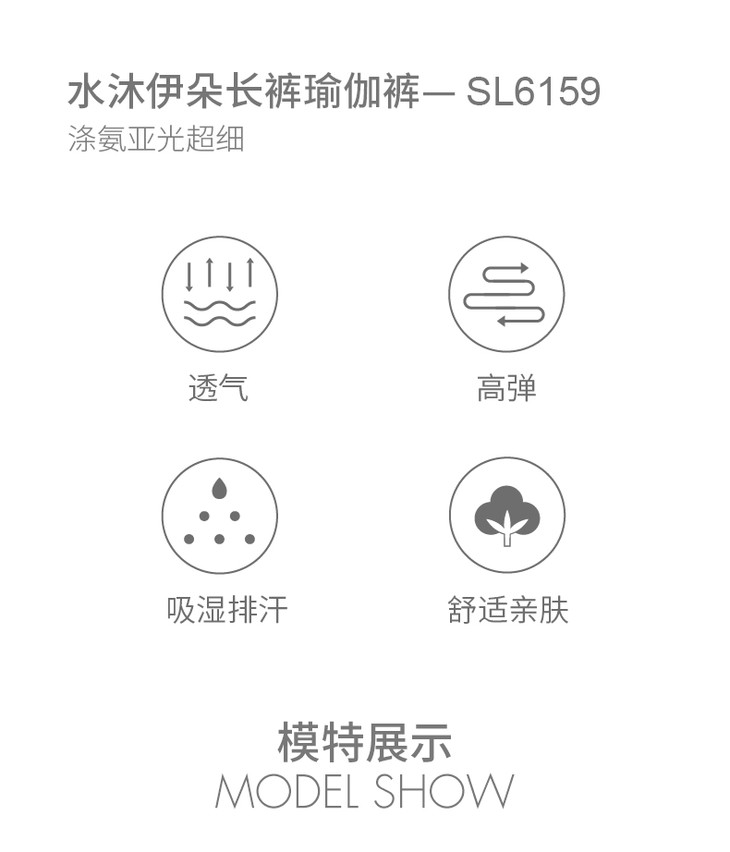 水沐伊朵长裤瑜伽裤— SL6159
涤氨亚光超细

透气

高弹

吸湿排汗

舒适亲肤

模特展示
MODEL SHOW