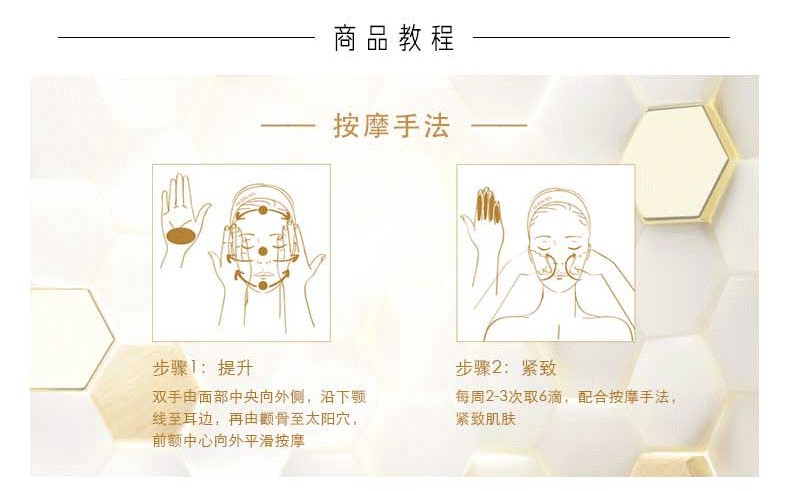 商品教程

按摩手法

步骤1：提升

双手由面部中央向外侧，沿下颚线至耳边，再由颧骨至太阳穴，前额中心向外平滑按摩

步骤2：紧致

每周2-3次取6滴，配合按摩手法，紧致肌肤