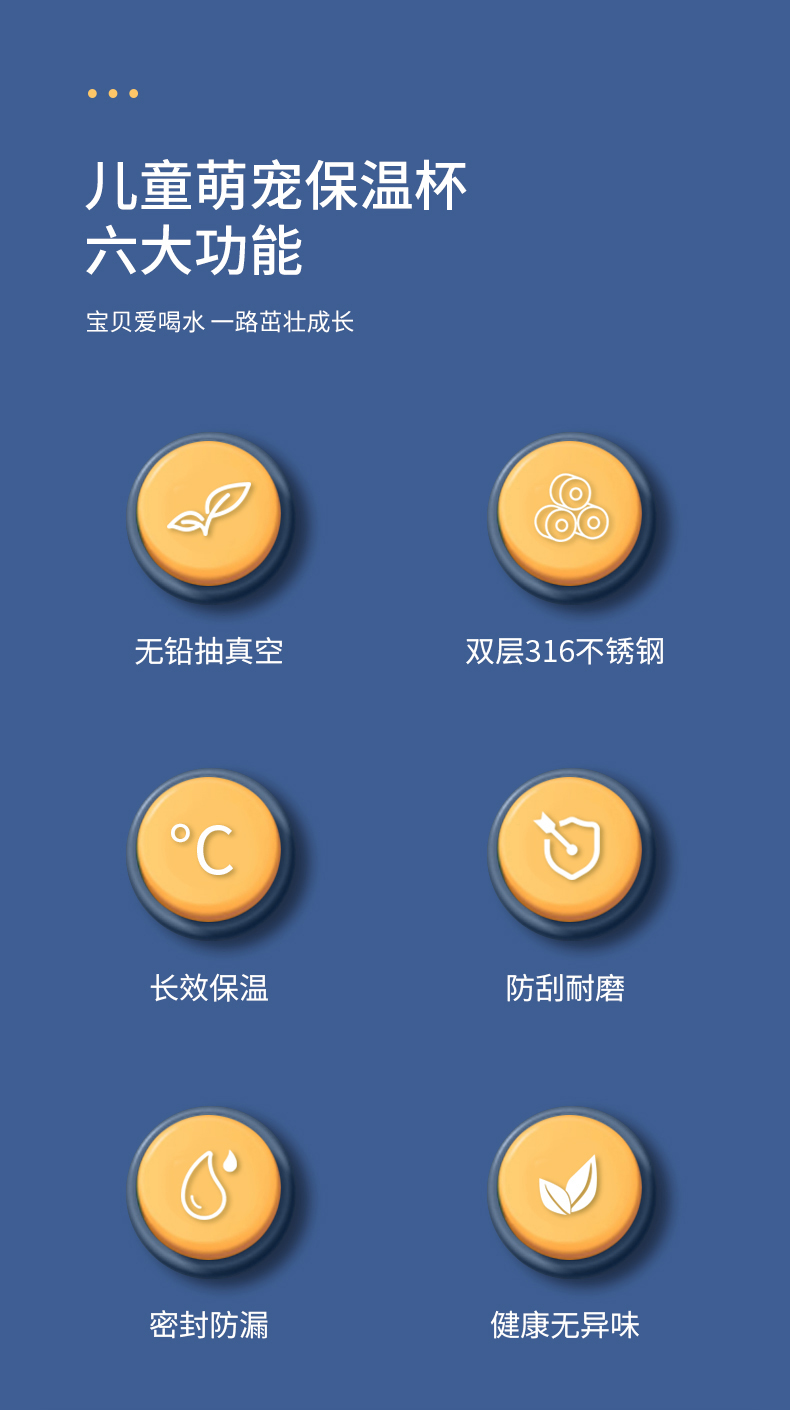 儿童萌宠保温杯
六大功能

宝贝爱喝水 一路茁壮成长

无铅抽真空

双层316不锈钢

°C

长效保温

防刮耐磨

密封防漏

健康无异味