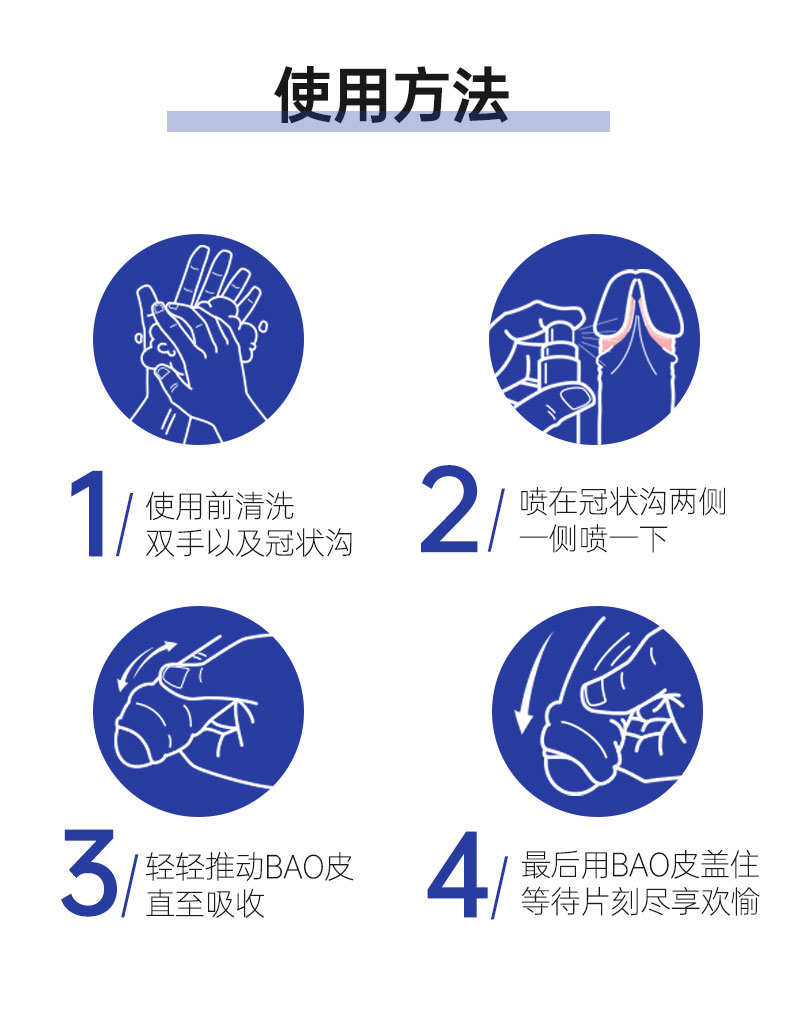 使用方法

1/ 使用前清洗
双手以及冠状沟

2/ 喷在冠状沟两侧
一侧喷一下

3/ 轻轻推动BAO皮
直至吸收

4/ 最后用BAO皮盖住
等待片刻尽享欢愉