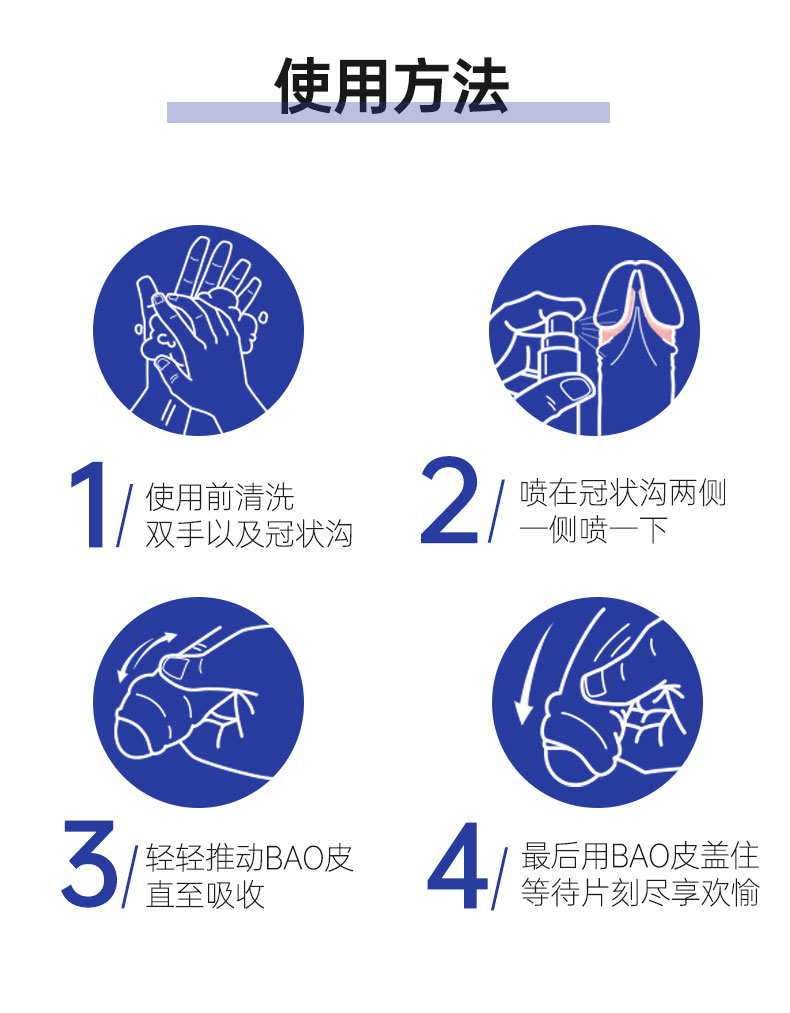 使用方法

1/ 使用前清洗
双手以及冠状沟

2/ 喷在冠状沟两侧
一侧喷一下

3/ 轻轻推动BAO皮
直至吸收

4/ 最后用BAO皮盖住
等待片刻尽享欢愉