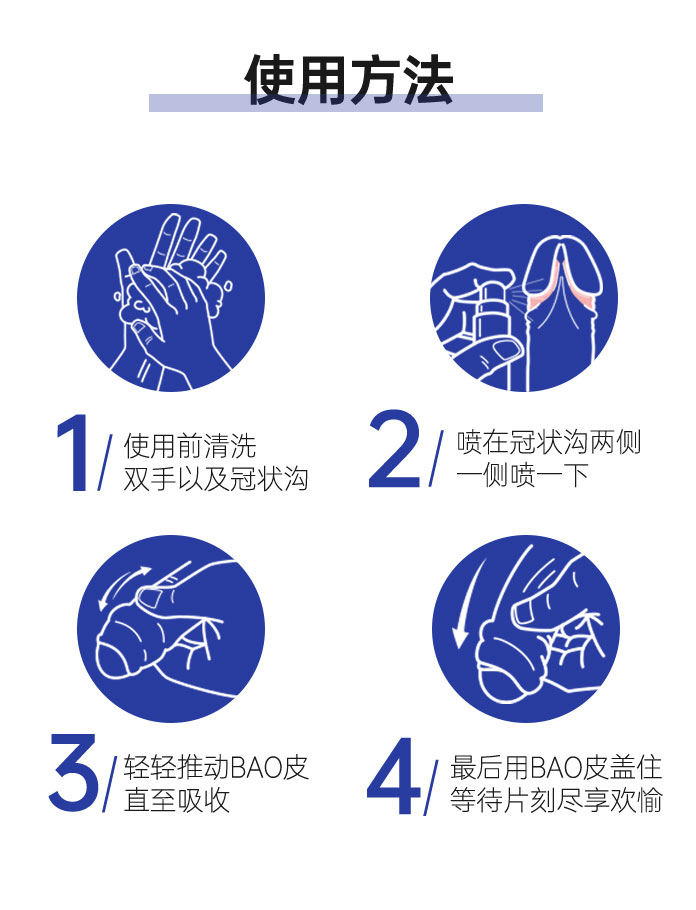 使用方法

1/ 使用前清洗
双手以及冠状沟

2/ 喷在冠状沟两侧
一侧喷一下

3/ 轻轻推动BAO皮
直至吸收

4/ 最后用BAO皮盖住
等待片刻尽享欢愉