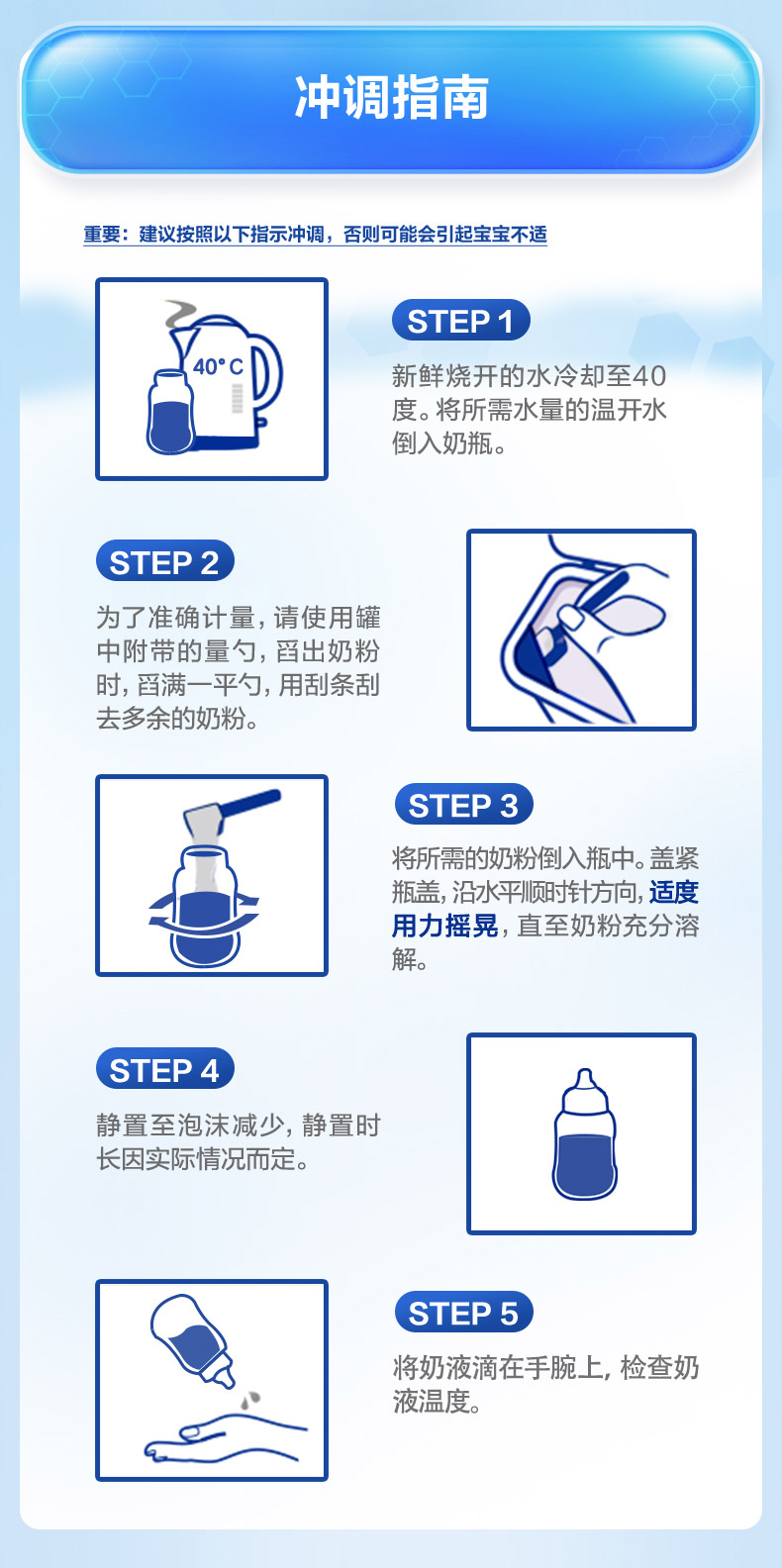 冲调指南

重要：建议按照以下指示冲调，否则可能会引起宝宝不适

40°C

STEP 1

新鲜烧开的水冷却至40度。将所需水量的温开水倒入奶瓶。

STEP 2

为了准确计量，请使用罐中附带的量勺，舀出奶粉时，舀满一平勺，用刮条刮去多余的奶粉。

STEP 3

将所需的奶粉倒入瓶中。盖紧瓶盖，沿水平顺时针方向，适度用力摇晃，直至奶粉充分溶解。

STEP 4

静置至泡沫减少，静置时长因实际情况而定。

STEP 5

将奶液滴在手腕上，检查奶液温度。