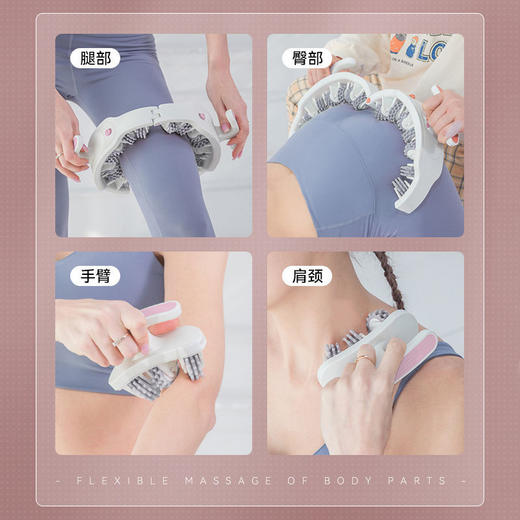 腿部

臀部

手臂

肩颈

- FLEXIBLE MASSAGE OF BODY PARTS -