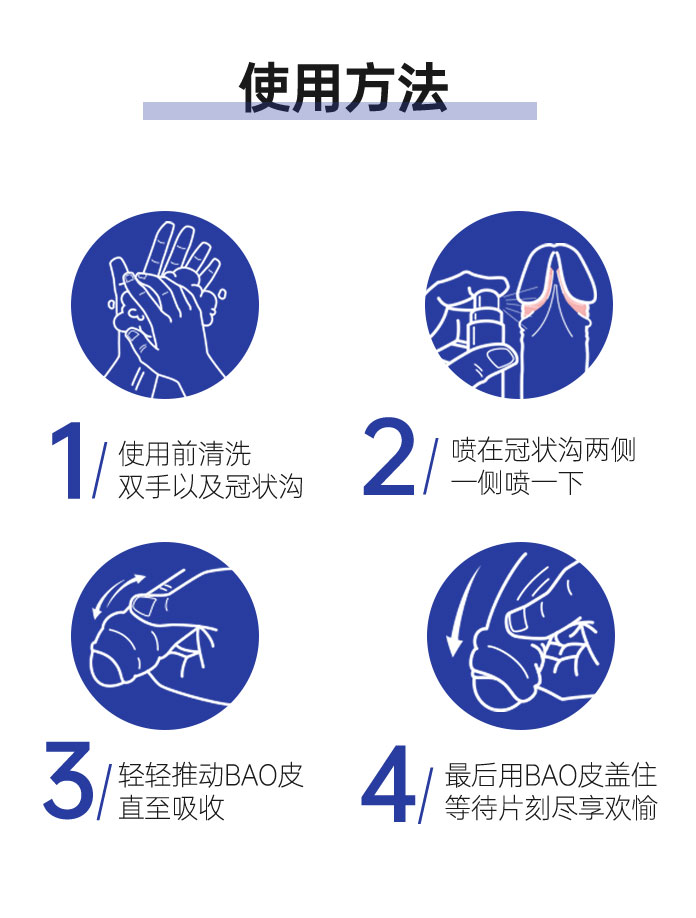 使用方法

1/ 使用前清洗
双手以及冠状沟

2/ 喷在冠状沟两侧
一侧喷一下

3/ 轻轻推动BAO皮
直至吸收

4/ 最后用BAO皮盖住
等待片刻尽享欢愉