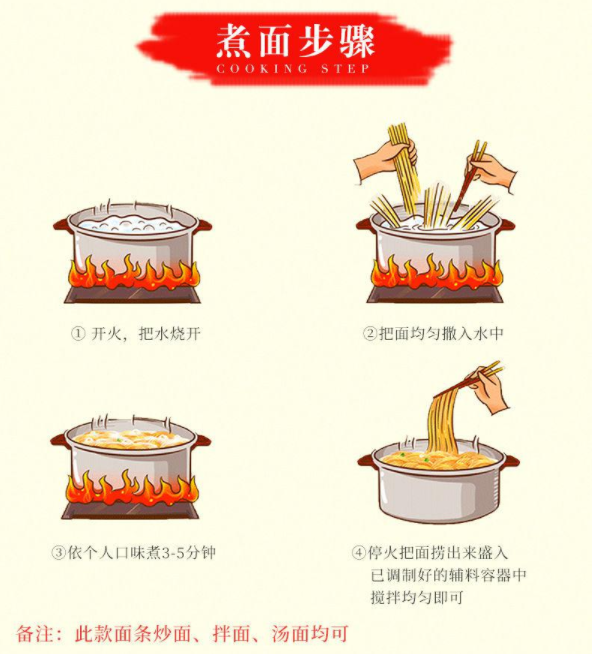 煮面步骤
COOKING STEP

① 开火，把水烧开

②把面均匀撒入水中

③依个人口味煮3-5分钟

④停火把面捞出来盛入已调制好的辅料容器中搅拌均匀即可

备注：此款面条炒面、拌面、汤面均可