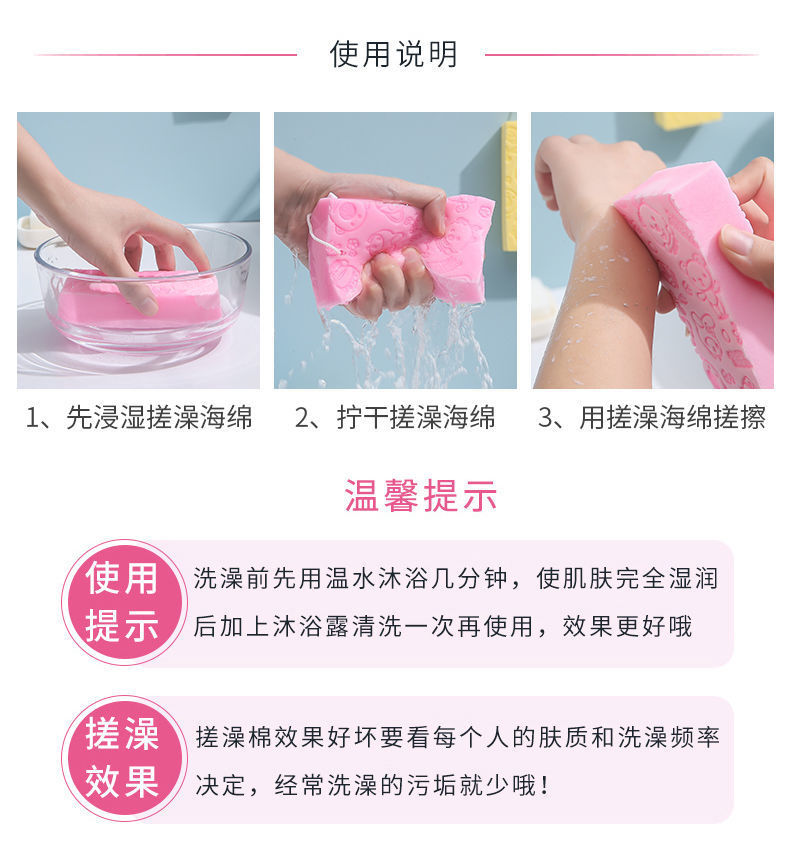 使用说明

1、先浸湿搓澡海绵

2、拧干搓澡海绵

3、用搓澡海绵搓擦

温馨提示

使用提示

洗澡前先用温水沐浴几分钟，使肌肤完全湿润后加上沐浴露清洗一次再使用，效果更好哦

搓澡效果

搓澡棉效果好坏要看每个人的肤质和洗澡频率决定，经常洗澡的污垢就少哦！