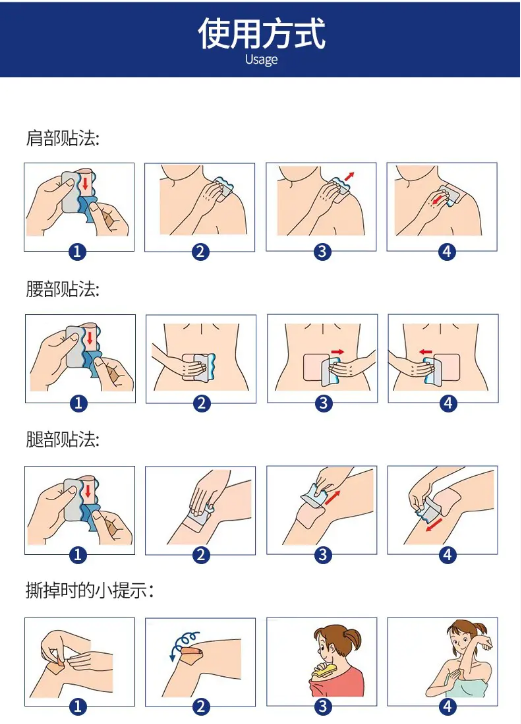 使用方式
Usage

肩部贴法:

1 2 3 4

腰部贴法:

1 2 3 4

腿部贴法:

1 2 3 4

撕掉时的小提示:

1 2 3 4