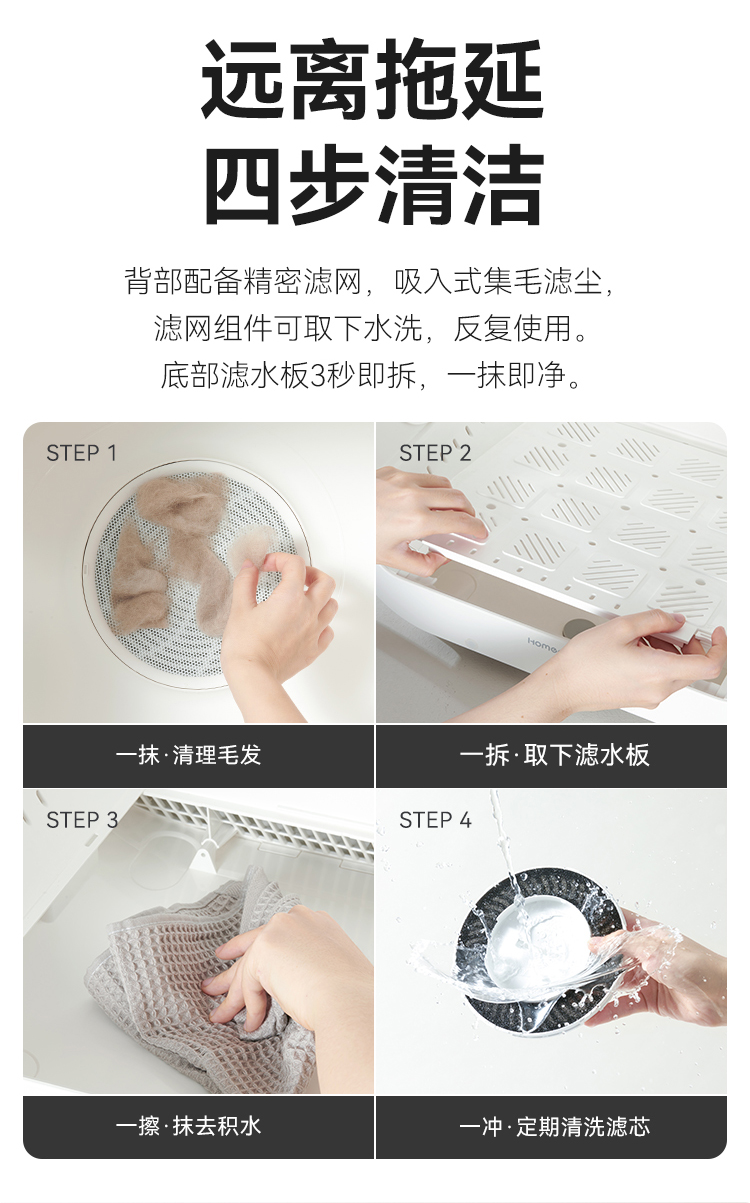 远离拖延
四步清洁

背部配备精密滤网，吸入式集毛滤尘，
滤网组件可取下水洗，反复使用。
底部滤水板3秒即拆，一抹即净。

STEP 1

一抹·清理毛发

STEP 2

Home

一拆·取下滤水板

STEP 3

一擦·抹去积水

STEP 4

一冲·定期清洗滤芯