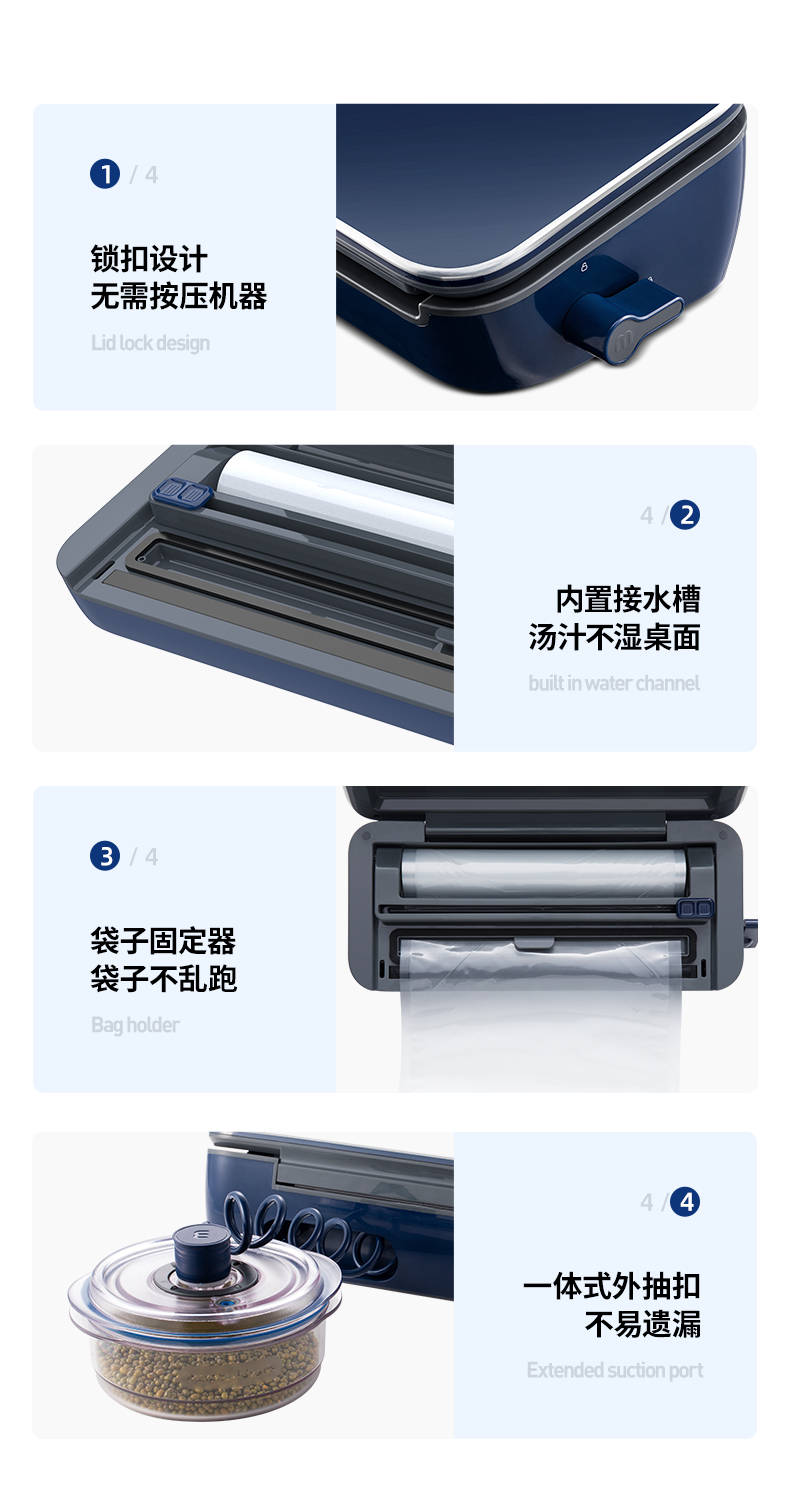 1 / 4

锁扣设计
无需按压机器

Lid lock design

4 / 2

内置接水槽
汤汁不湿桌面

built in water channel

3 / 4

袋子固定器
袋子不乱跑

Bag holder

4 / 4

一体式外抽扣
不易遗漏

Extended suction port