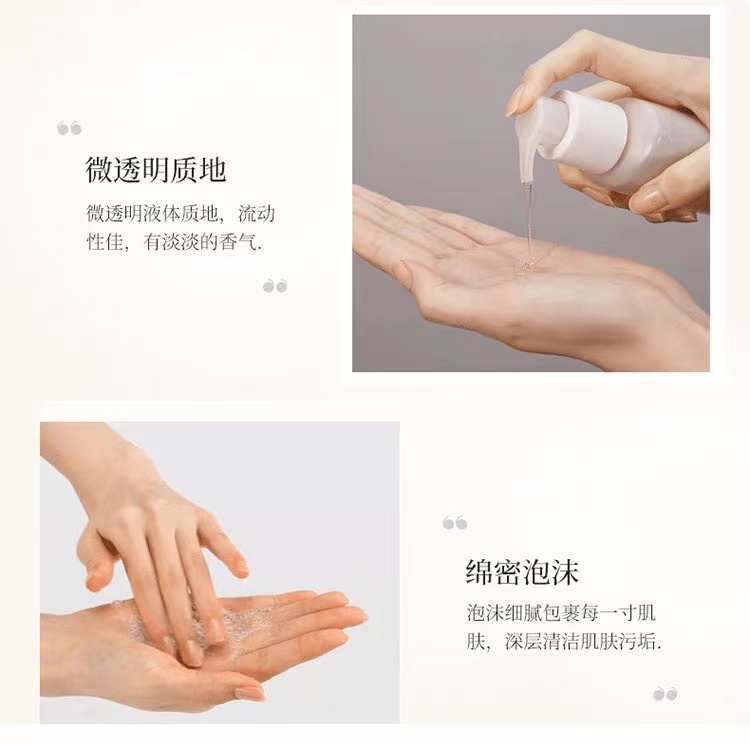 “

微透明质地

微透明液体质地，流动性佳，有淡淡的香气.

”

“

绵密泡沫

泡沫细腻包裹每一寸肌肤，深层清洁肌肤污垢.

”