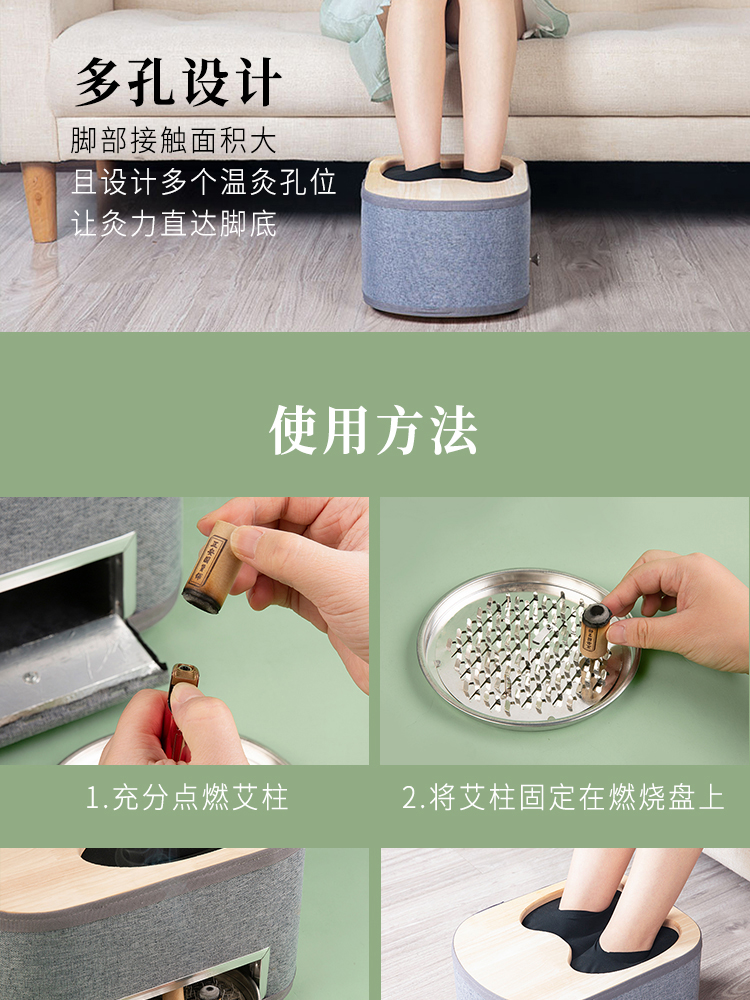 多孔设计

脚部接触面积大
且设计多个温灸孔位
让灸力直达脚底

使用方法

1.充分点燃艾柱

2.将艾柱固定在燃烧盘上