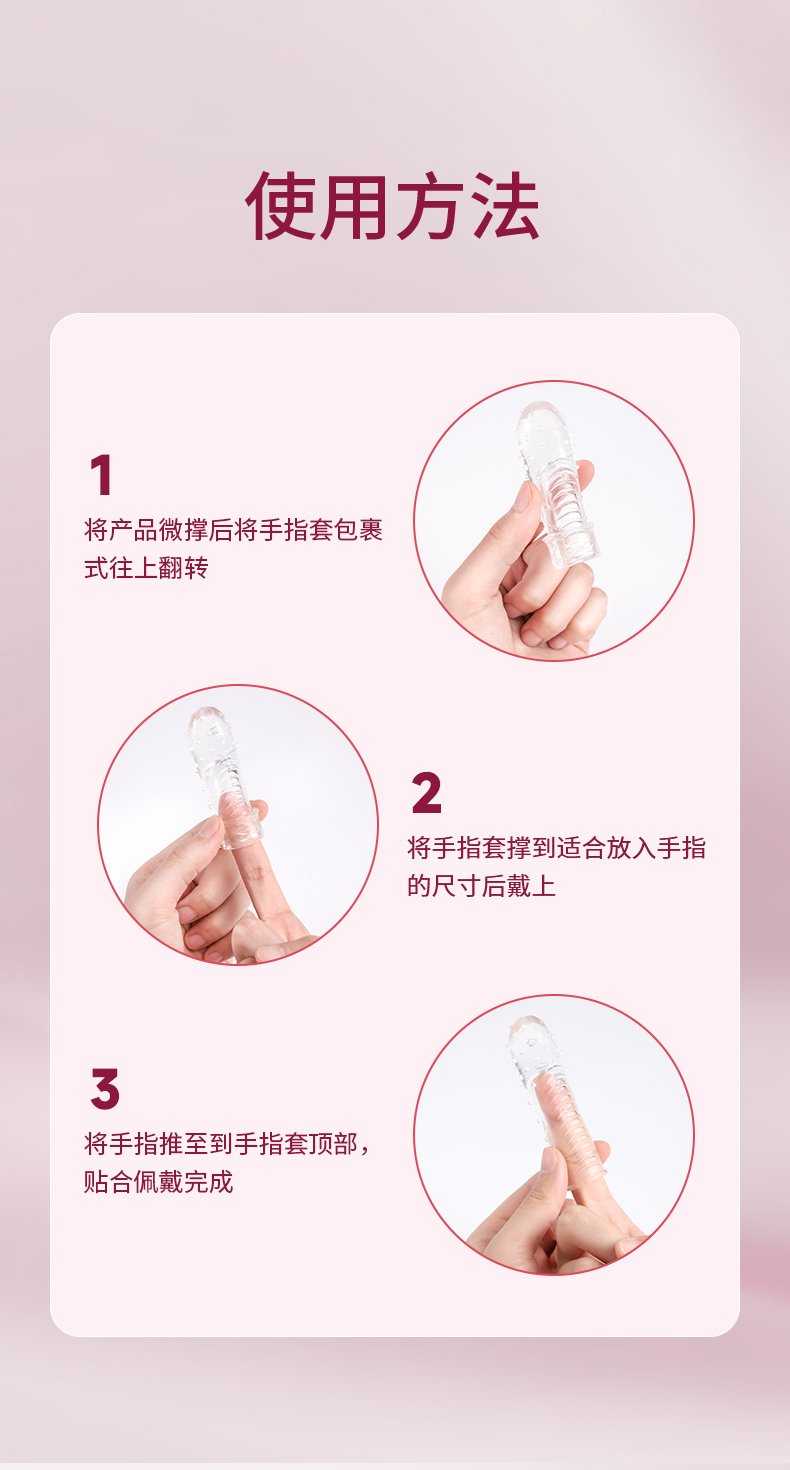 使用方法

1
将产品微撑后将手指套包裹式往上翻转

2
将手指套撑到适合放入手指的尺寸后戴上

3
将手指推至到手指套顶部，贴合佩戴完成