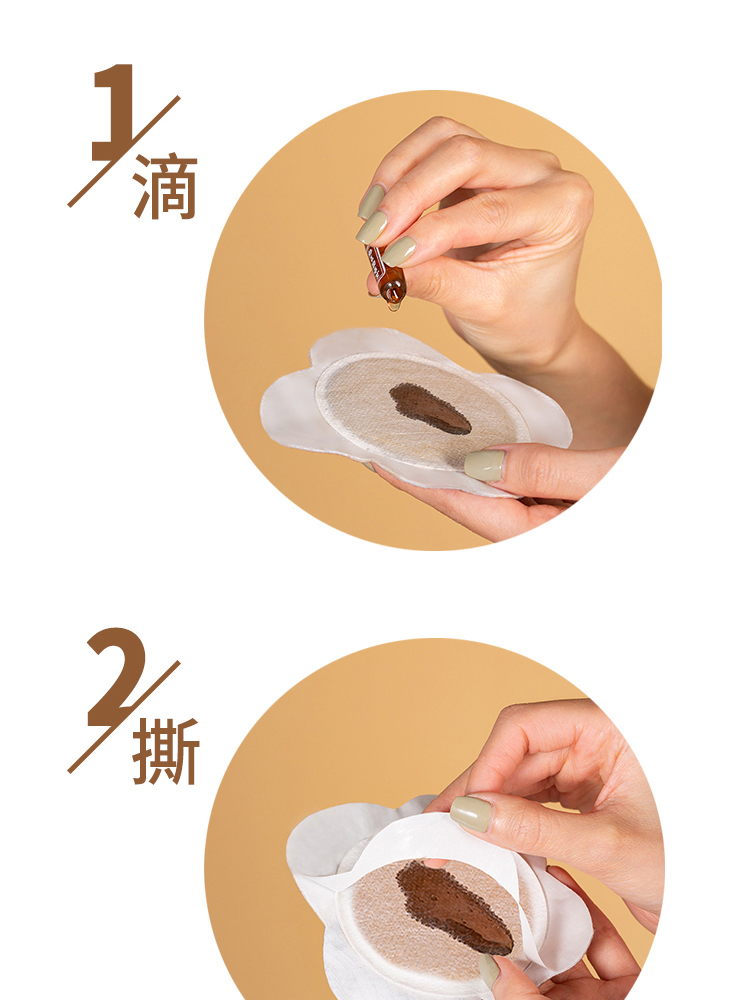 1 滴

2 撕