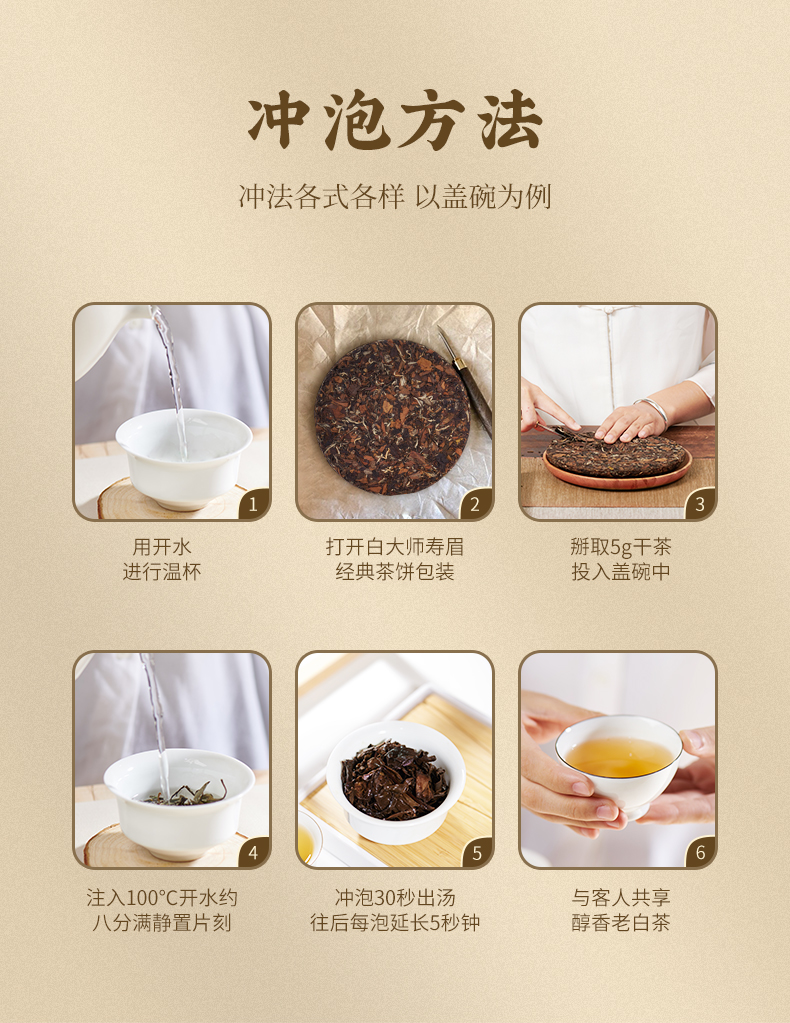 冲泡方法

冲法各式各样 以盖碗为例

1
用开水
进行温杯

2
打开白大师寿眉
经典茶饼包装

3
掰取5g干茶
投入盖碗中

4
注入100°C开水约
八分满静置片刻

5
冲泡30秒出汤
往后每泡延长5秒钟

6
与客人共享
醇香老白茶