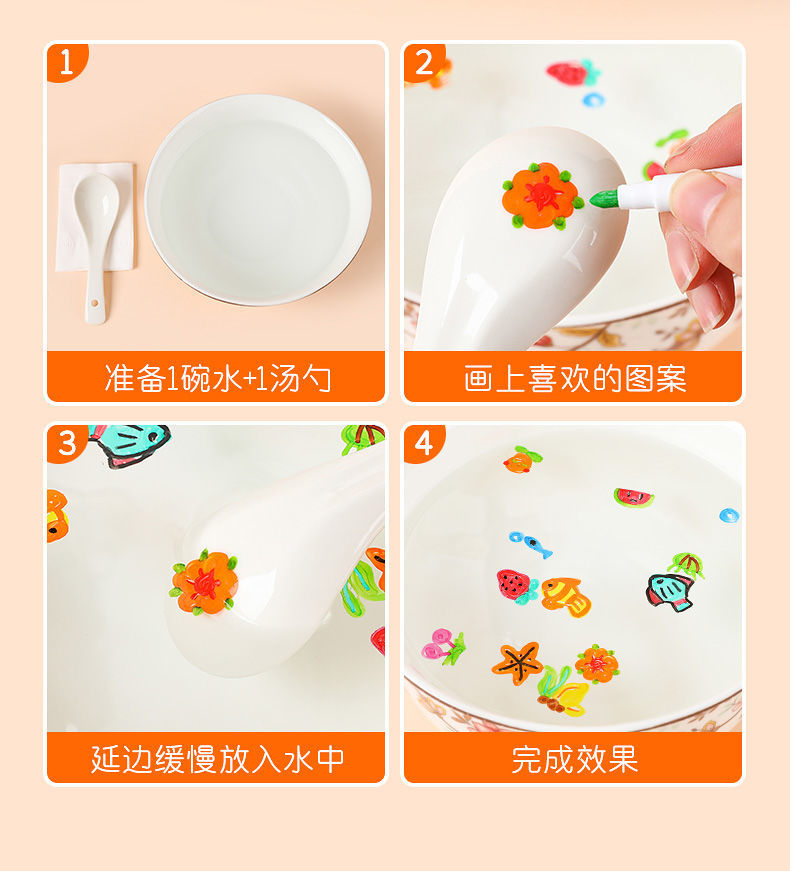 1
准备1碗水+1汤勺

2
画上喜欢的图案

3
延边缓慢放入水中

4
完成效果