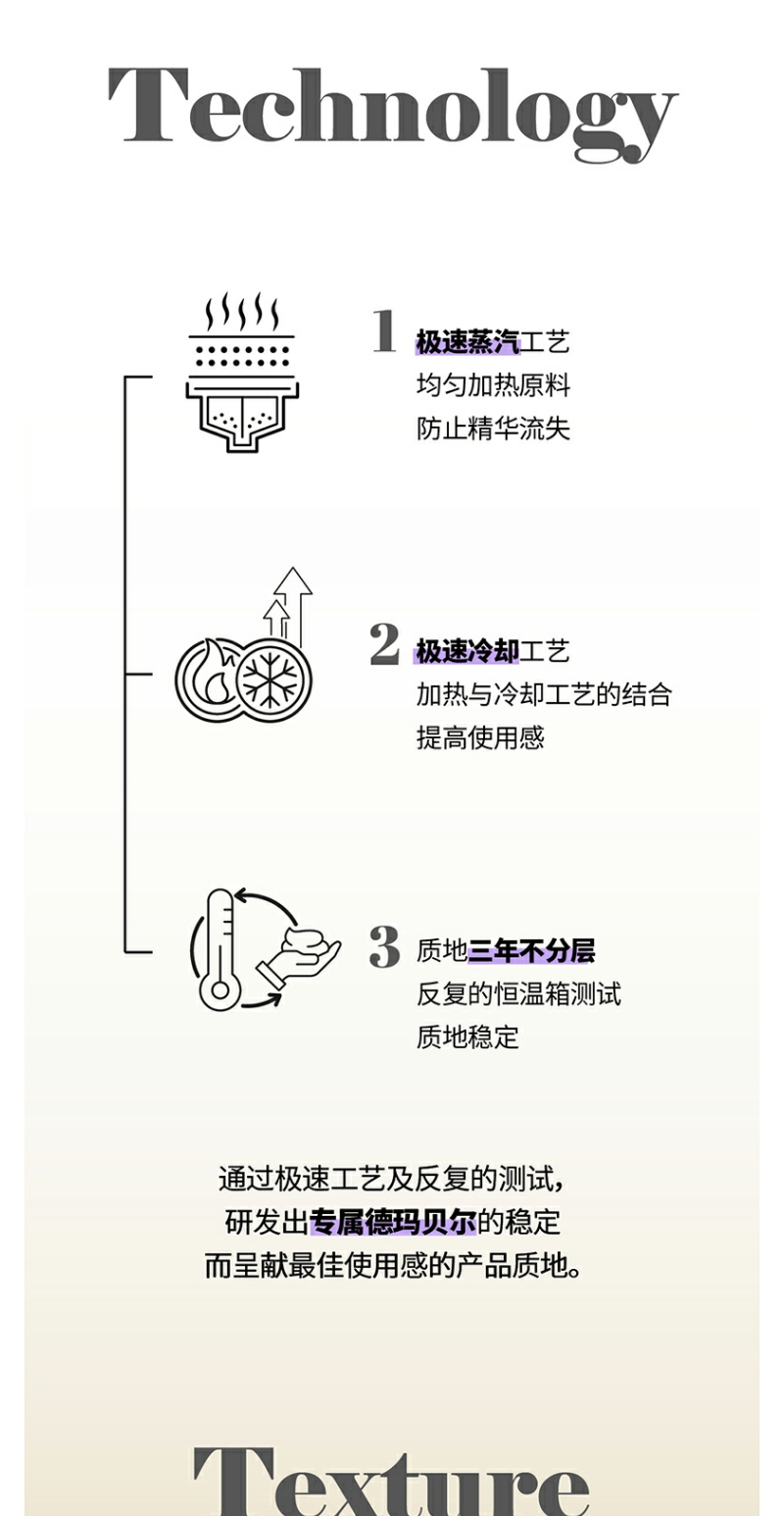 Technology

1 极速蒸汽工艺
均匀加热原料
防止精华流失

2 极速冷却工艺
加热与冷却工艺的结合
提高使用感

3 质地三年不分层
反复的恒温箱测试
质地稳定

通过极速工艺及反复的测试，
研发出专属德玛贝尔的稳定
而呈献最佳使用感的产品质地。

Texture