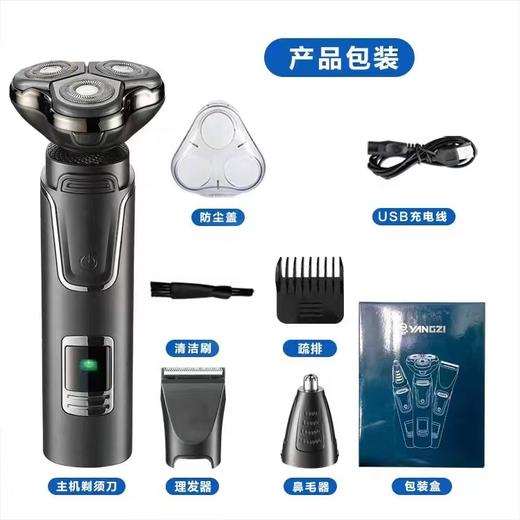 产品包装

防尘盖

USB充电线

清洁刷

疏排

YANGZI

主机剃须刀

理发器

鼻毛器

包装盒