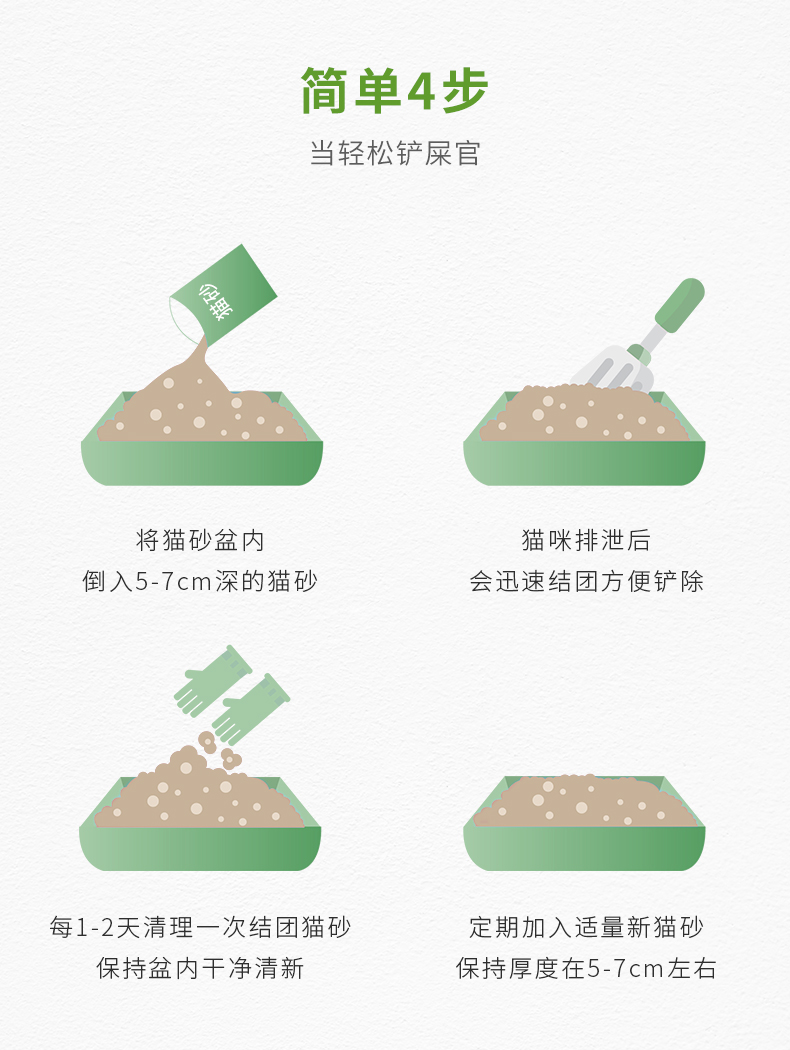 简单4步

当轻松铲屎官

猫砂

将猫砂盆内
倒入5-7cm深的猫砂

猫咪排泄后
会迅速结团方便铲除

每1-2天清理一次结团猫砂
保持盆内干净清新

定期加入适量新猫砂
保持厚度在5-7cm左右