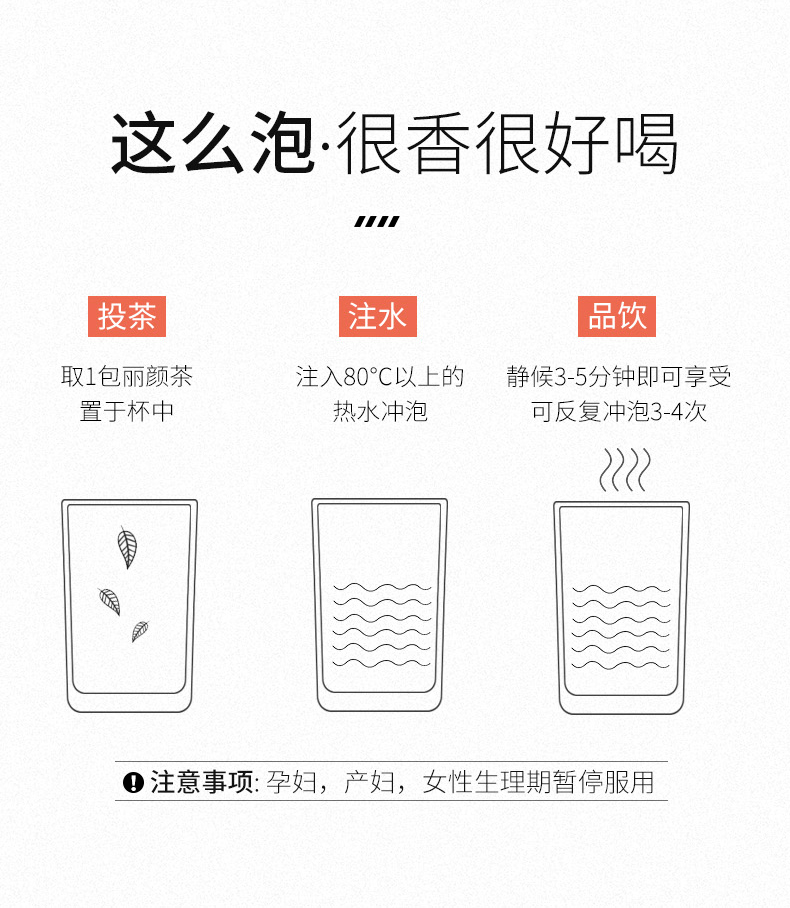 这么泡·很香很好喝

投茶

取1包丽颜茶
置于杯中

注水

注入80°C以上的
热水冲泡

品饮

静候3-5分钟即可享受
可反复冲泡3-4次

注意事项: 孕妇，产妇，女性生理期暂停服用