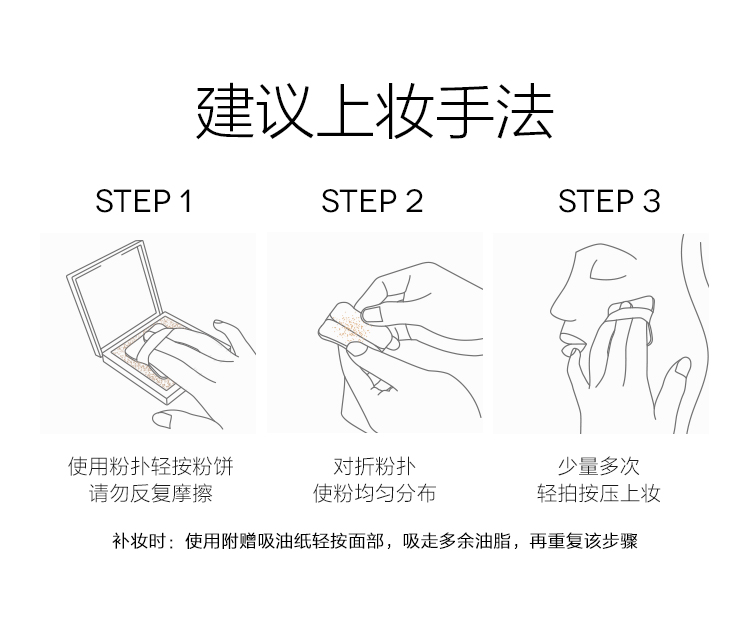 建议上妆手法

STEP 1

使用粉扑轻按粉饼
请勿反复摩擦

STEP 2

对折粉扑
使粉均匀分布

STEP 3

少量多次
轻拍按压上妆

补妆时：使用附赠吸油纸轻按面部，吸走多余油脂，再重复该步骤