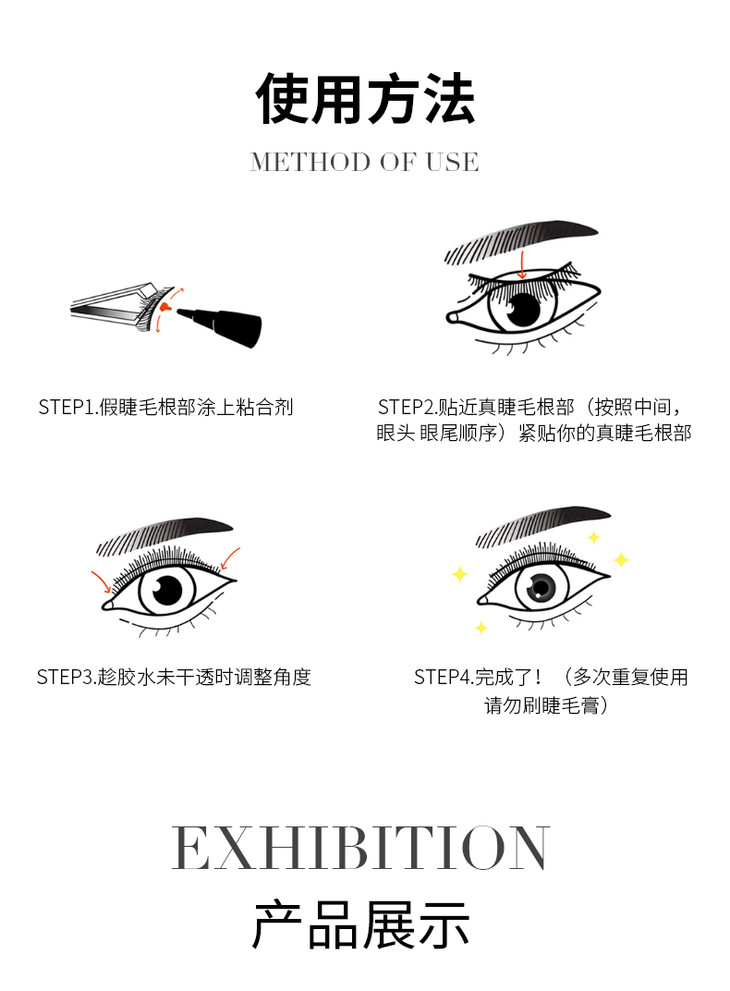 使用方法

METHOD OF USE

STEP1.假睫毛根部涂上粘合剂

STEP2.贴近真睫毛根部（按照中间，眼头 眼尾顺序）紧贴你的真睫毛根部

STEP3.趁胶水未干透时调整角度

STEP4.完成了！（多次重复使用请勿刷睫毛膏）

EXHIBITION

产品展示